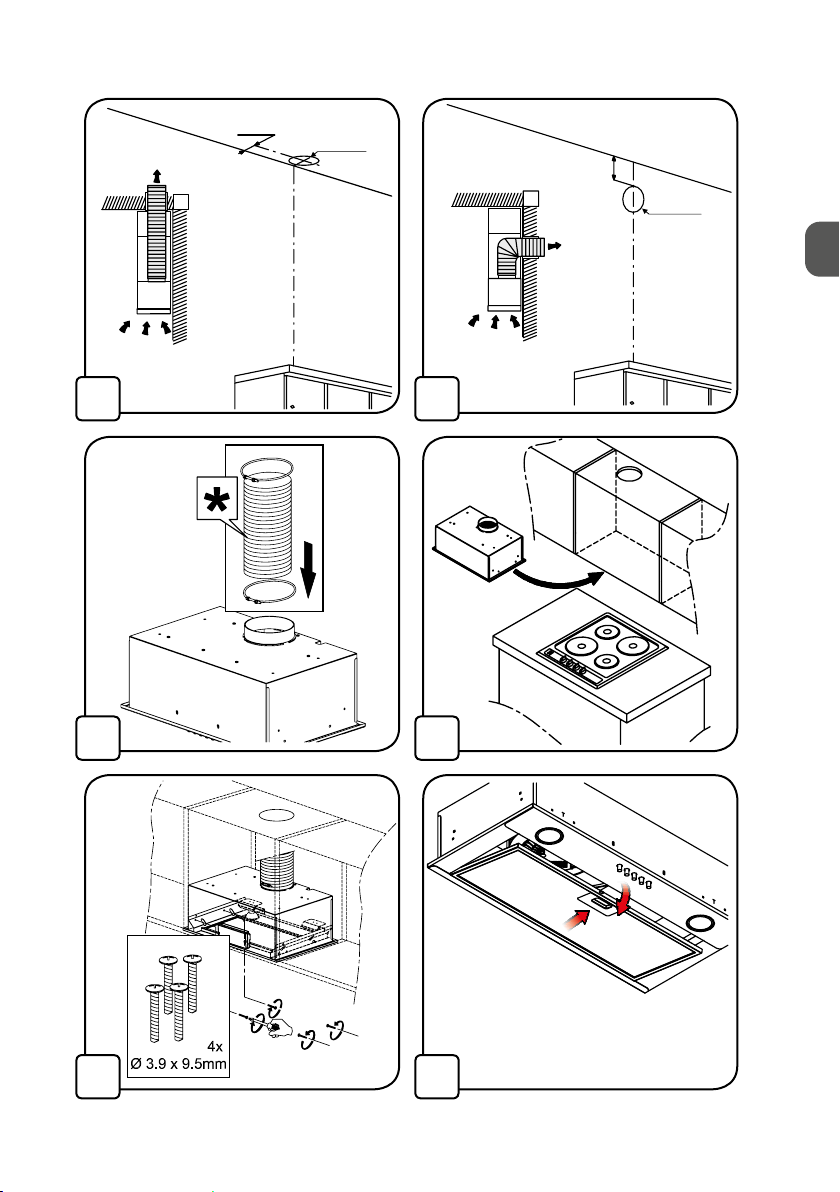 4x
Ø 3.9 x 9.5mm