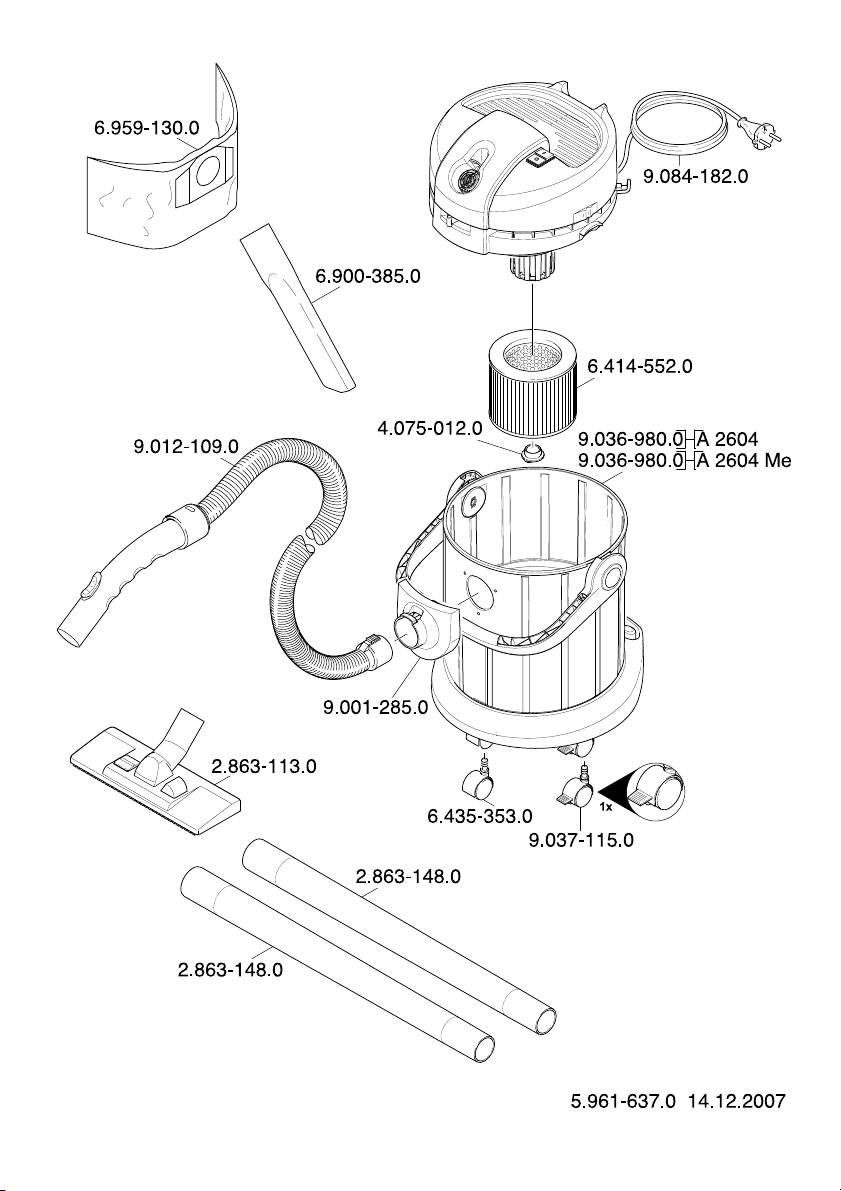 6.959-130.0

9.084-182.0

6.900-385.0

6.414-552.0

4.075-012.0

9.036-980.0 A 2604
9.036-980.0 A 2604 Me

9.012-109.0

9.001-285.0

2.863-113.0

6.435-353.0

1x

9.037-115.0

2.863-148.0

2.863-148.0

5.961-637.0 14.12.2007