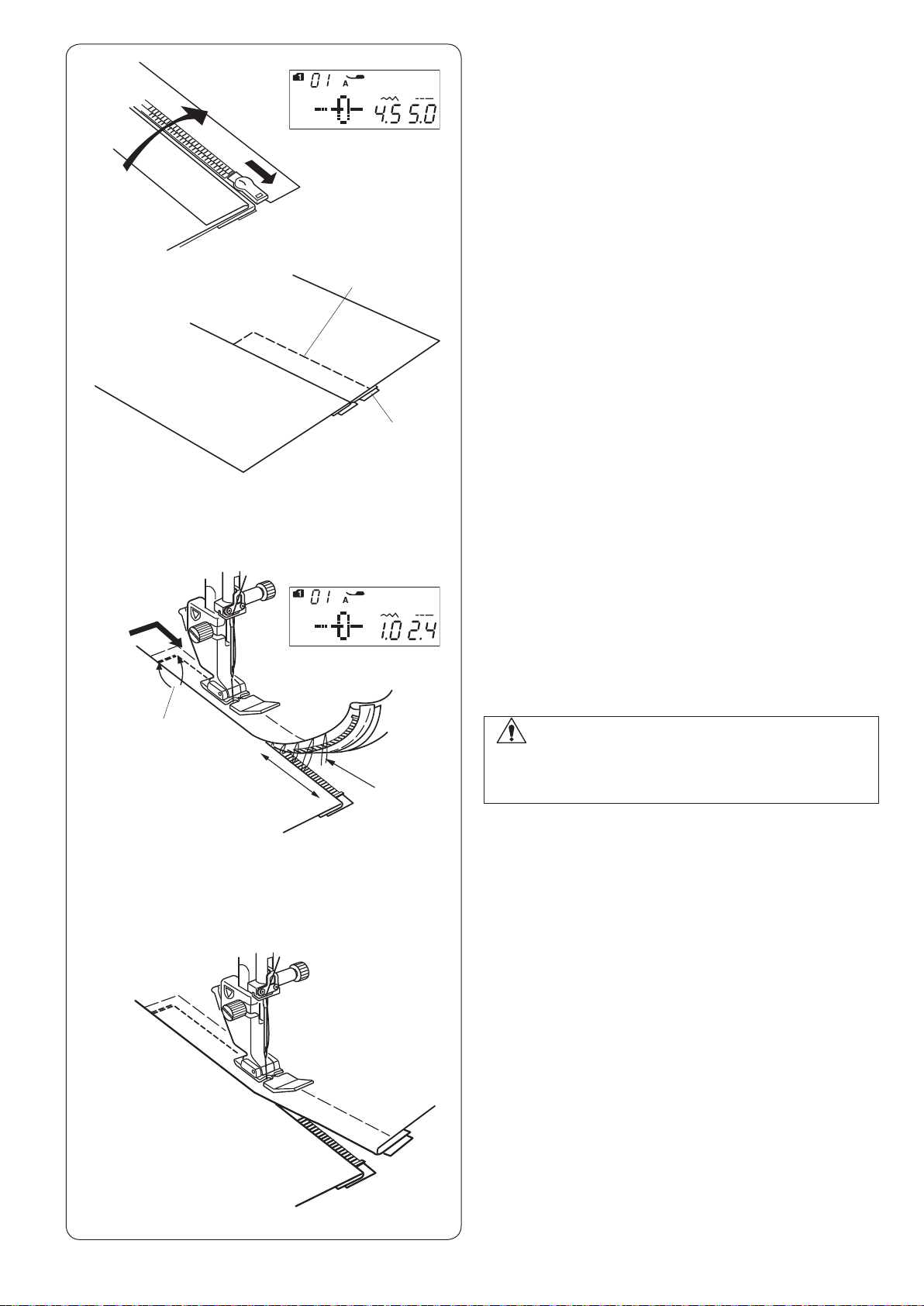 01 A
4.5 5.0

01 A
1.0 2.4