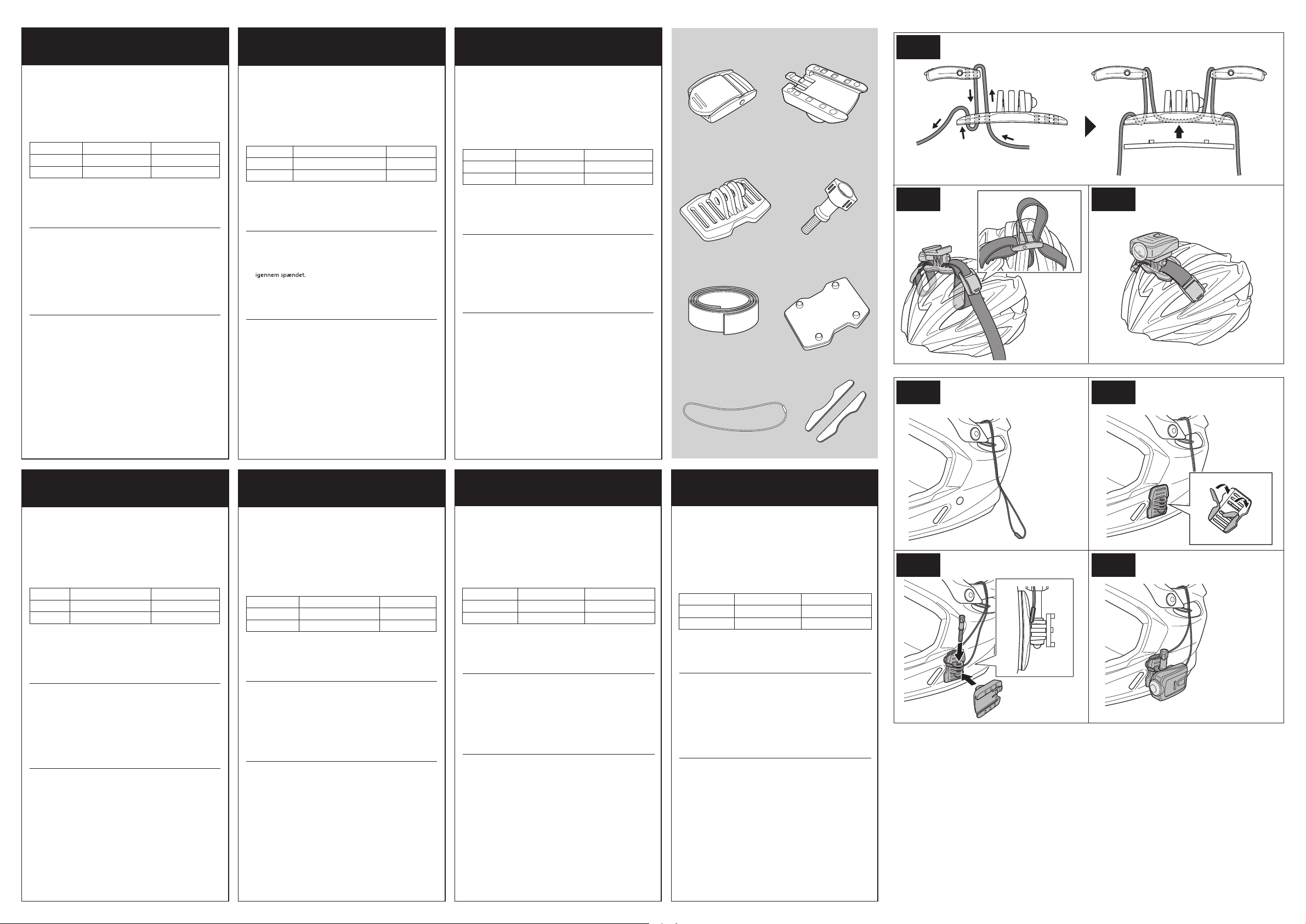 igennem spændet.