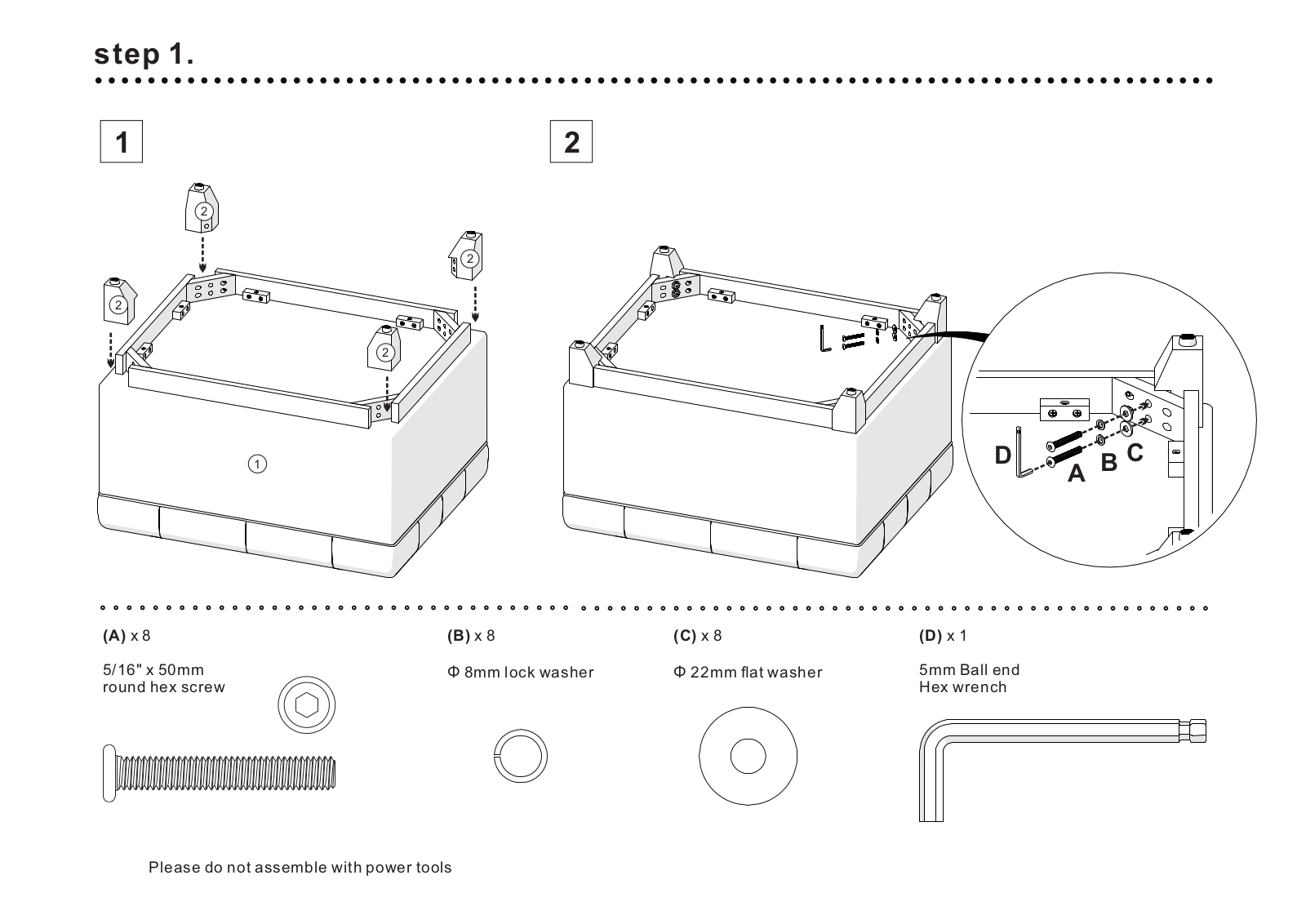 step 1.

1

2

2

2

2

1

2

D

A

B

C

(A) x 8

5/16" x 50mm round hex screw

(B) x 8

Φ 8mm lock washer

(C) x 8

Φ 22mm flat washer

(D) x 1

5mm Ball end Hex wrench

Please do not assemble with power tools