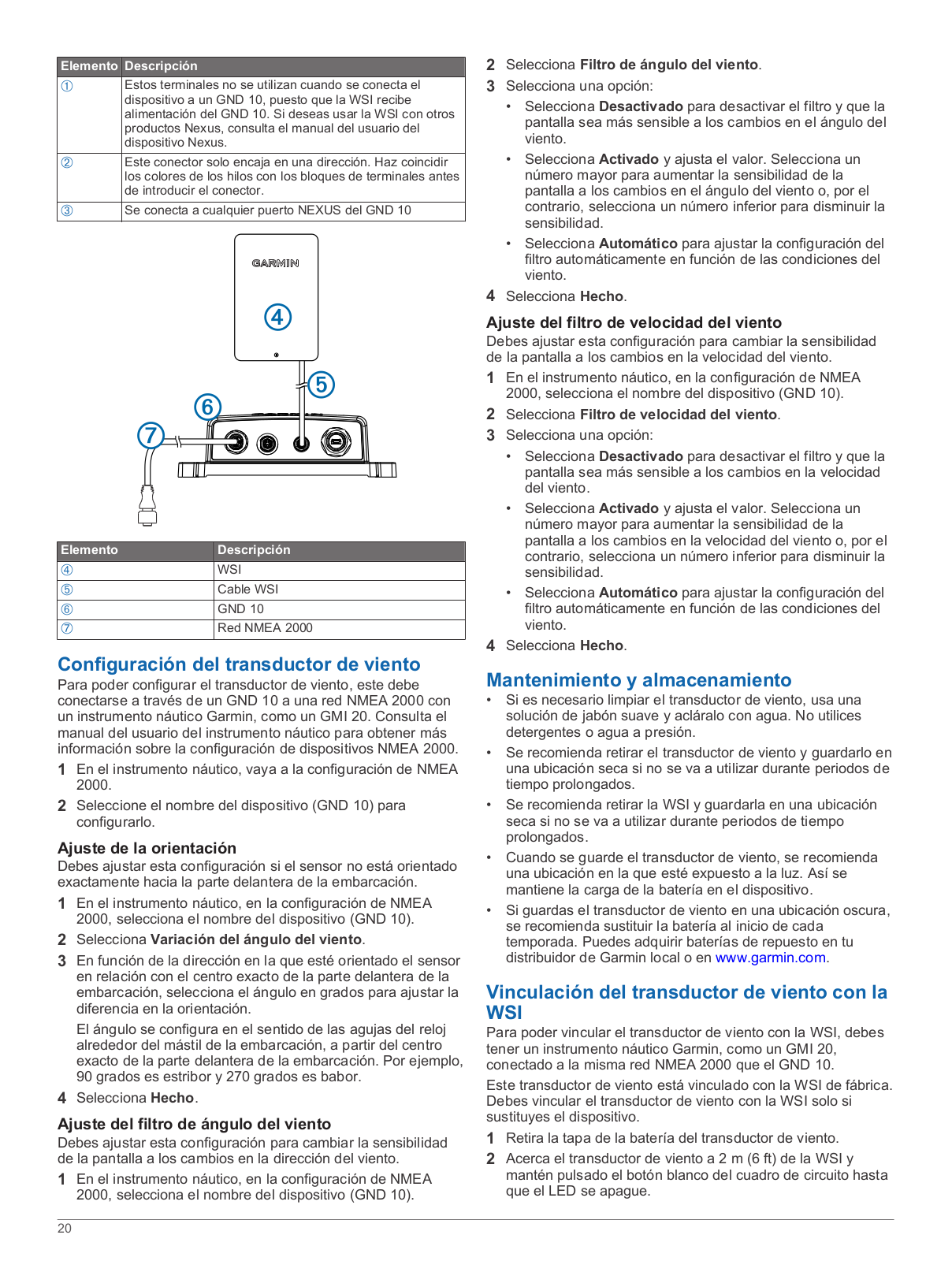 | Elemento | Descripción |
|---|---|
| ① | Estos terminales no se utilizan cuando se conecta el dispositivo a un GND 10, puesto que la WSI recibe alimentación del GND 10. Si deseas usar la WSI con otros productos Nexus, consulta el manual del usuario del dispositivo Nexus. |
| ② | Este conector solo encaja en una dirección. Haz coincidir los colores de los hilos con los bloques de terminales antes de introducir el conector. |
| ③ | Se conecta a cualquier puerto NEXUS del GND 10 |

GARMIN

④

⑤

⑥

⑦

| Elemento | Descripción |
|---|---|
| ④ | WSI |
| ⑤ | Cable WSI |
| ⑥ | GND 10 |
| ⑦ | Red NMEA 2000 |

Configuración del transductor de viento

Para poder configurar el transductor de viento, este debe conectarse a través de un GND 10 a una red NMEA 2000 con un instrumento náutico Garmin, como un GMI 20. Consulta el manual del usuario del instrumento náutico para obtener más información sobre la configuración de dispositivos NMEA 2000.

1 En el instrumento náutico, vaya a la configuración de NMEA 2000.

2 Seleccione el nombre del dispositivo (GND 10) para configurarlo.

Ajuste de la orientación

Debes ajustar esta configuración si el sensor no está orientado exactamente hacia la parte delantera de la embarcación.

1 En el instrumento náutico, en la configuración de NMEA 2000, selecciona el nombre del dispositivo (GND 10).

2 Selecciona Variación del ángulo del viento.

3 En función de la dirección en la que esté orientado el sensor en relación con el centro exacto de la parte delantera de la embarcación, selecciona el ángulo en grados para ajustar la diferencia en la orientación.

El ángulo se configura en el sentido de las agujas del reloj alrededor del mástil de la embarcación, a partir del centro exacto de la parte delantera de la embarcación. Por ejemplo, 90 grados es estribor y 270 grados es babor.

4 Selecciona Hecho.

Ajuste del filtro de ángulo del viento

Debes ajustar esta configuración para cambiar la sensibilidad de la pantalla a los cambios en la dirección del viento.

1 En el instrumento náutico, en la configuración de NMEA 2000, selecciona el nombre del dispositivo (GND 10).

2 Selecciona Filtro de ángulo del viento.

3 Selecciona una opción:

• Selecciona Desactivado para desactivar el filtro y que la pantalla sea más sensible a los cambios en el ángulo del viento.

• Selecciona Activado y ajusta el valor. Selecciona un número mayor para aumentar la sensibilidad de la pantalla a los cambios en el ángulo del viento o, por el contrario, selecciona un número inferior para disminuir la sensibilidad.

• Selecciona Automático para ajustar la configuración del filtro automáticamente en función de las condiciones del viento.

4 Selecciona Hecho.

Ajuste del filtro de velocidad del viento

Debes ajustar esta configuración para cambiar la sensibilidad de la pantalla a los cambios en la velocidad del viento.

1 En el instrumento náutico, en la configuración de NMEA 2000, selecciona el nombre del dispositivo (GND 10).

2 Selecciona Filtro de velocidad del viento.

3 Selecciona una opción:

• Selecciona Desactivado para desactivar el filtro y que la pantalla sea más sensible a los cambios en la velocidad del viento.

• Selecciona Activado y ajusta el valor. Selecciona un número mayor para aumentar la sensibilidad de la pantalla a los cambios en la velocidad del viento o, por el contrario, selecciona un número inferior para disminuir la sensibilidad.

• Selecciona Automático para ajustar la configuración del filtro automáticamente en función de las condiciones del viento.

4 Selecciona Hecho.

Mantenimiento y almacenamiento

• Si es necesario limpiar el transductor de viento, usa una solución de jabón suave y acláralo con agua. No utilices detergentes o agua a presión.

• Se recomienda retirar el transductor de viento y guardarlo en una ubicación seca si no se va a utilizar durante periodos de tiempo prolongados.

• Se recomienda retirar la WSI y guardarla en una ubicación seca si no se va a utilizar durante periodos de tiempo prolongados.

• Cuando se guarde el transductor de viento, se recomienda una ubicación en la que esté expuesto a la luz. Así se mantiene la carga de la batería en el dispositivo.

• Si guardas el transductor de viento en una ubicación oscura, se recomienda sustituir la batería al inicio de cada temporada. Puedes adquirir baterías de repuesto en tu distribuidor de Garmin local o en www.garmin.com.

Vinculación del transductor de viento con la WSI

Para poder vincular el transductor de viento con la WSI, debes tener un instrumento náutico Garmin, como un GMI 20, conectado a la misma red NMEA 2000 que el GND 10.

Este transductor de viento está vinculado con la WSI de fábrica. Debes vincular el transductor de viento con la WSI solo si sustituyes el dispositivo.

1 Retira la tapa de la batería del transductor de viento.

2 Acerca el transductor de viento a 2 m (6 ft) de la WSI y mantén pulsado el botón blanco del cuadro de circuito hasta que el LED se apague.

20