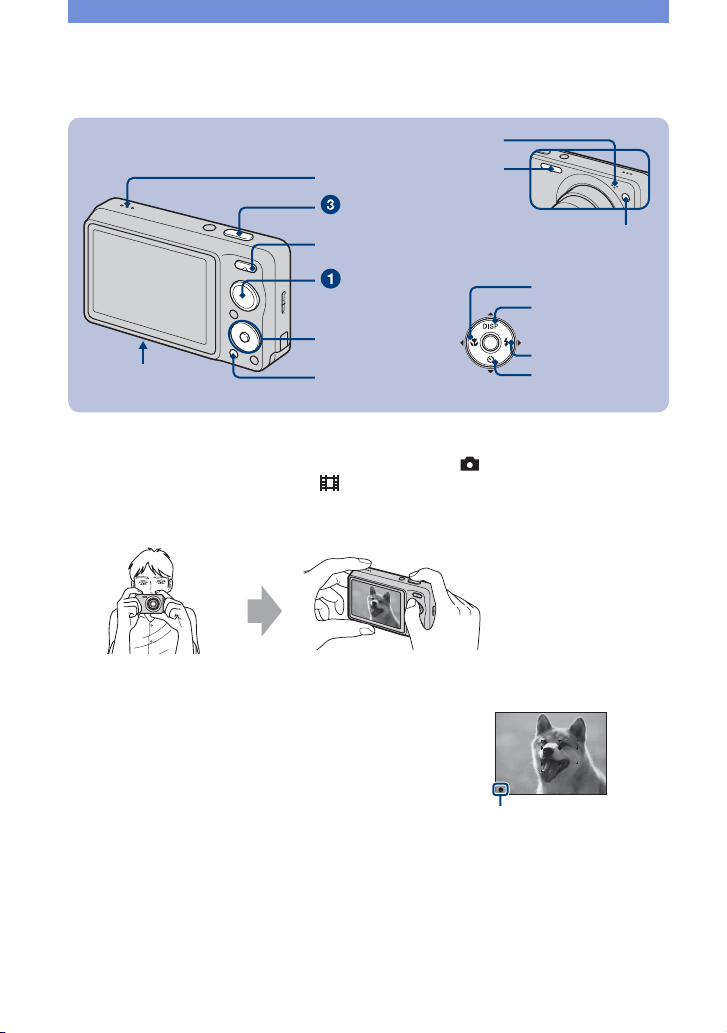 DISP