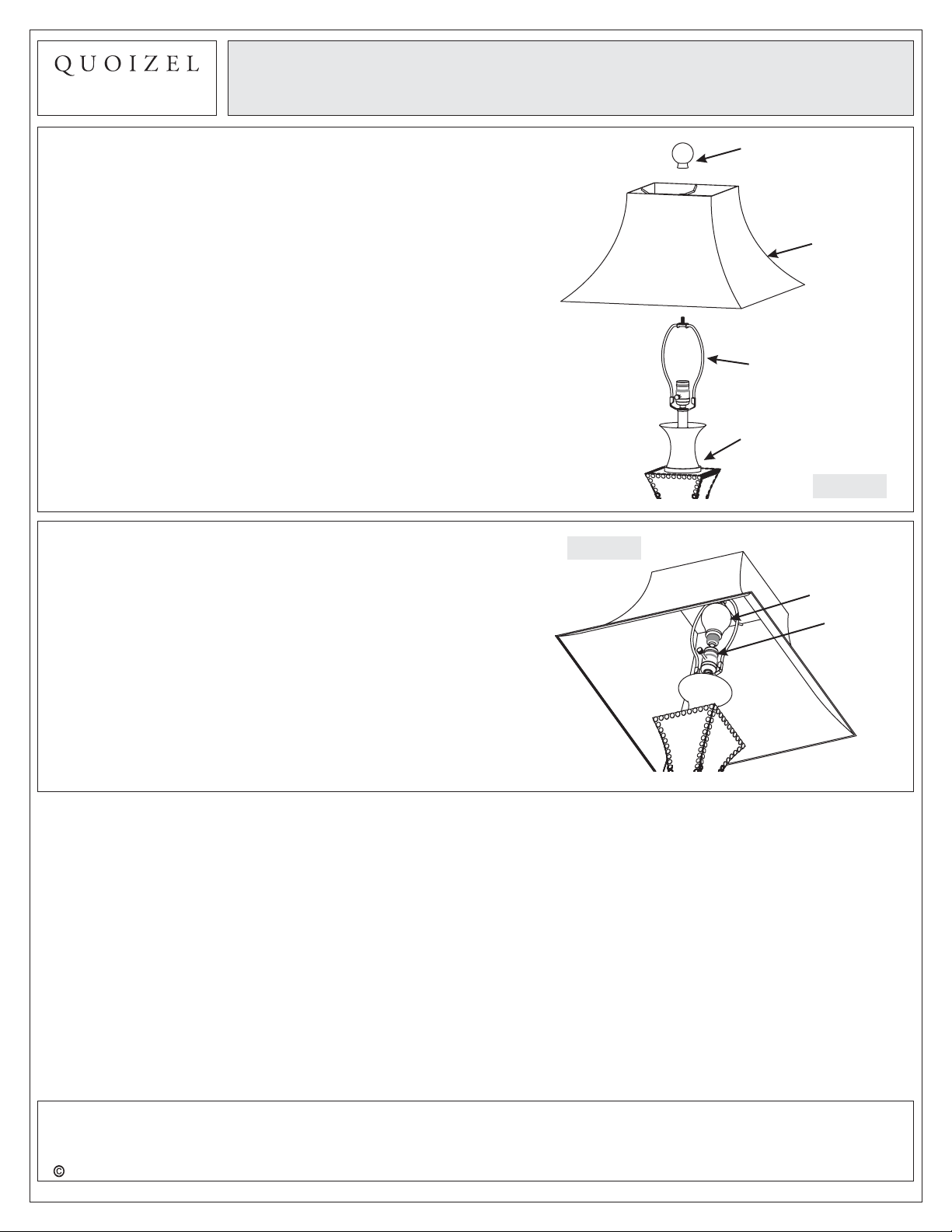 QUOIZEL

©