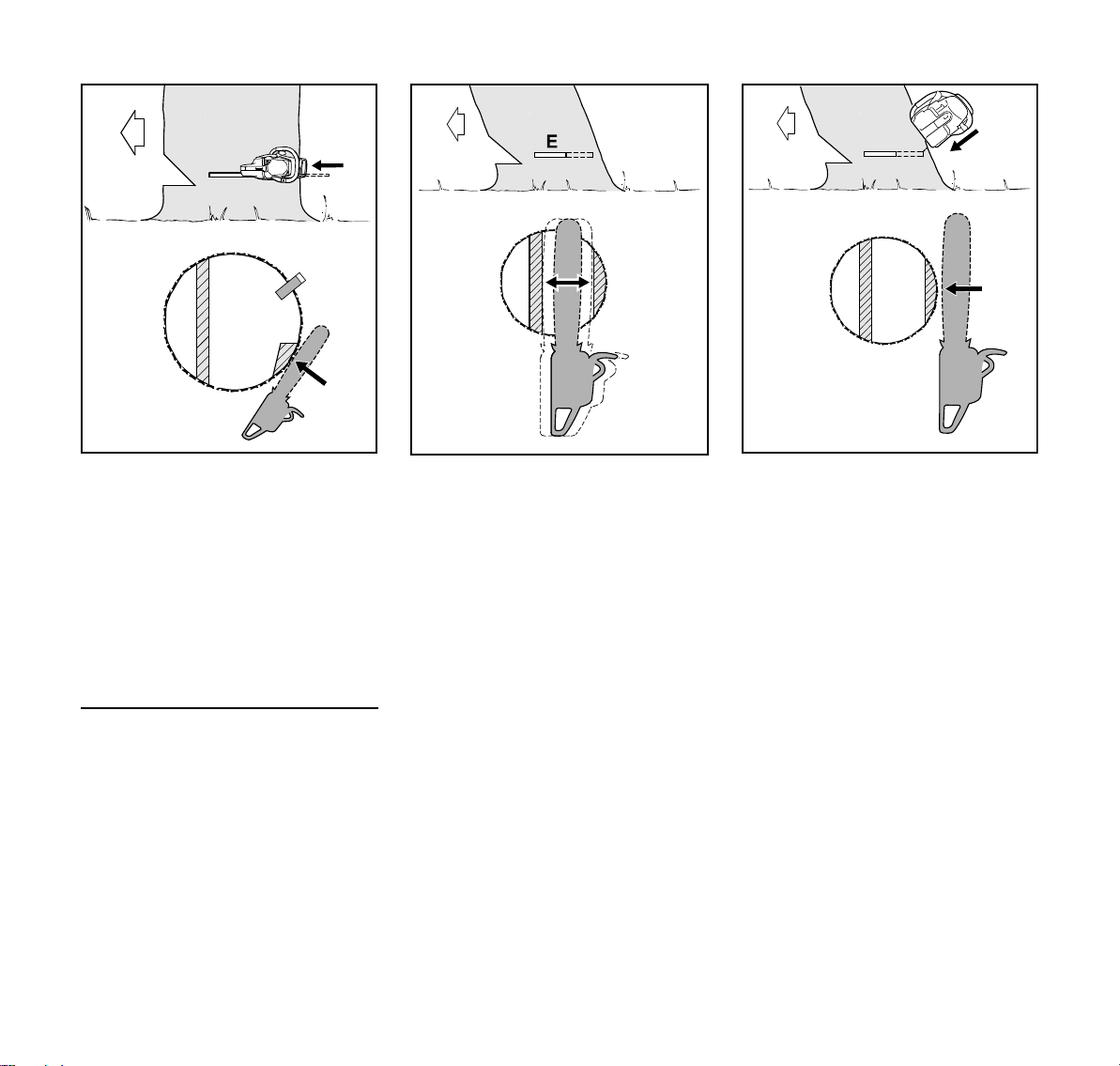 E