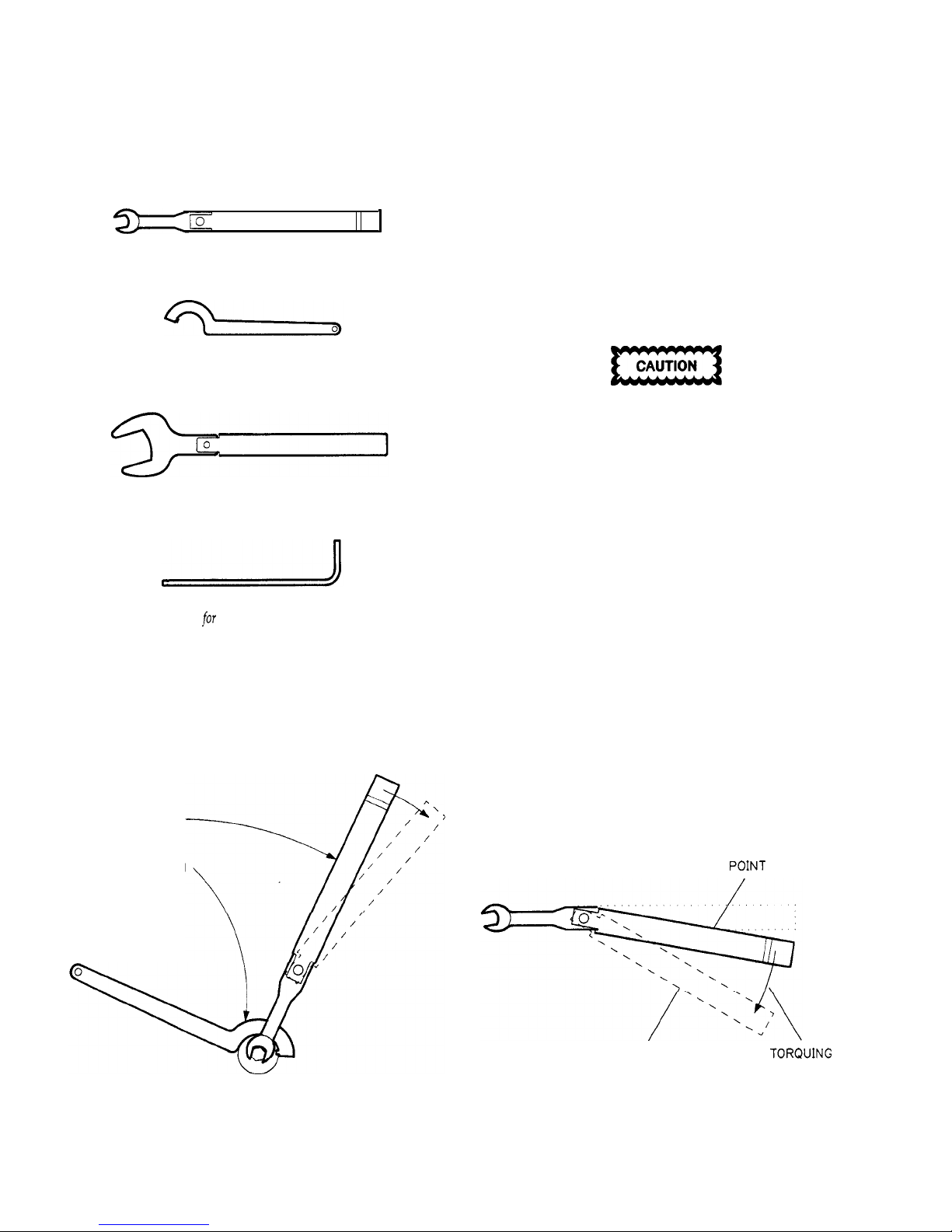 CAUTION

for

POINT

TORQUING