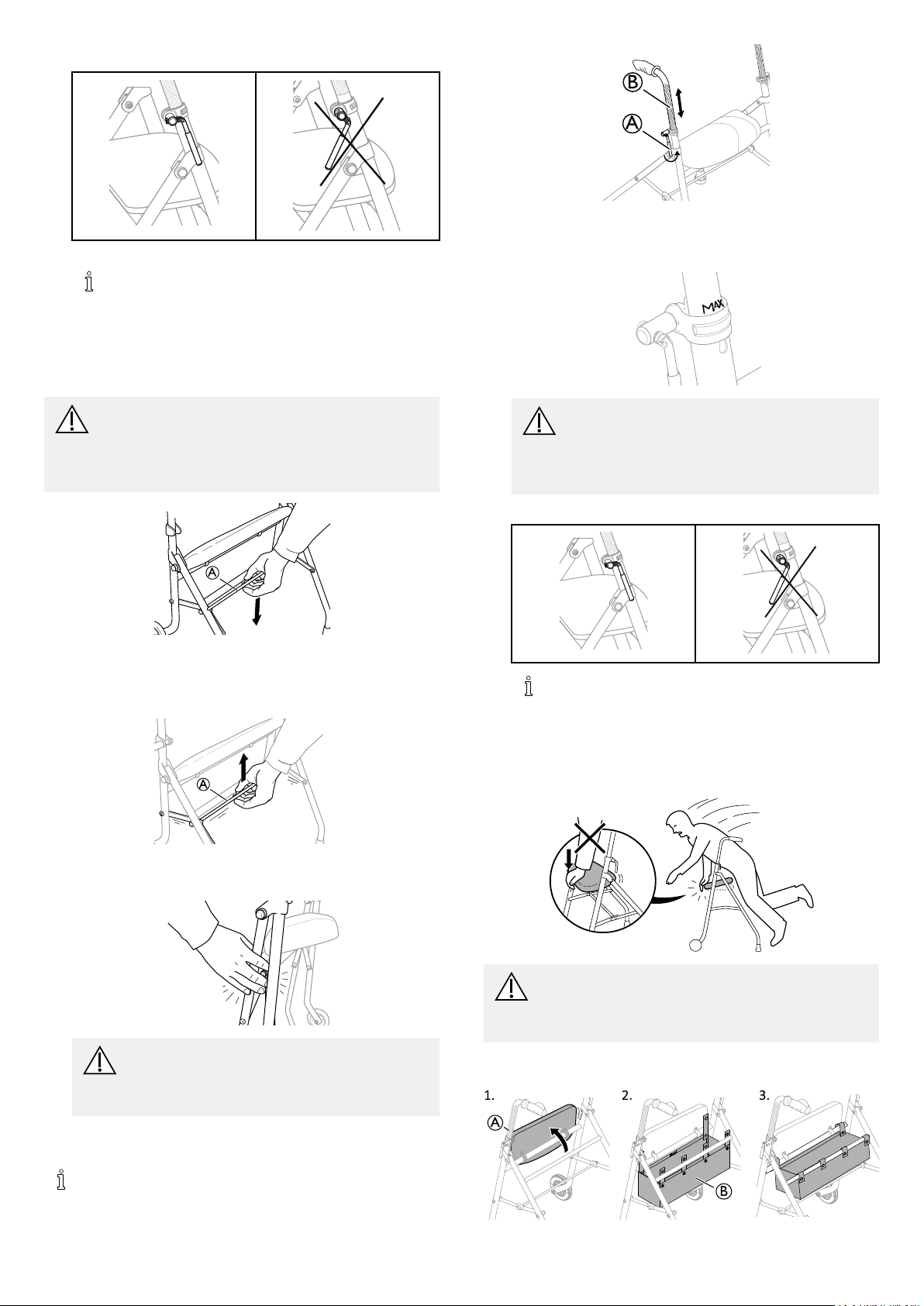 B

A

MAX

A

A

1.

A

2.

B

3.