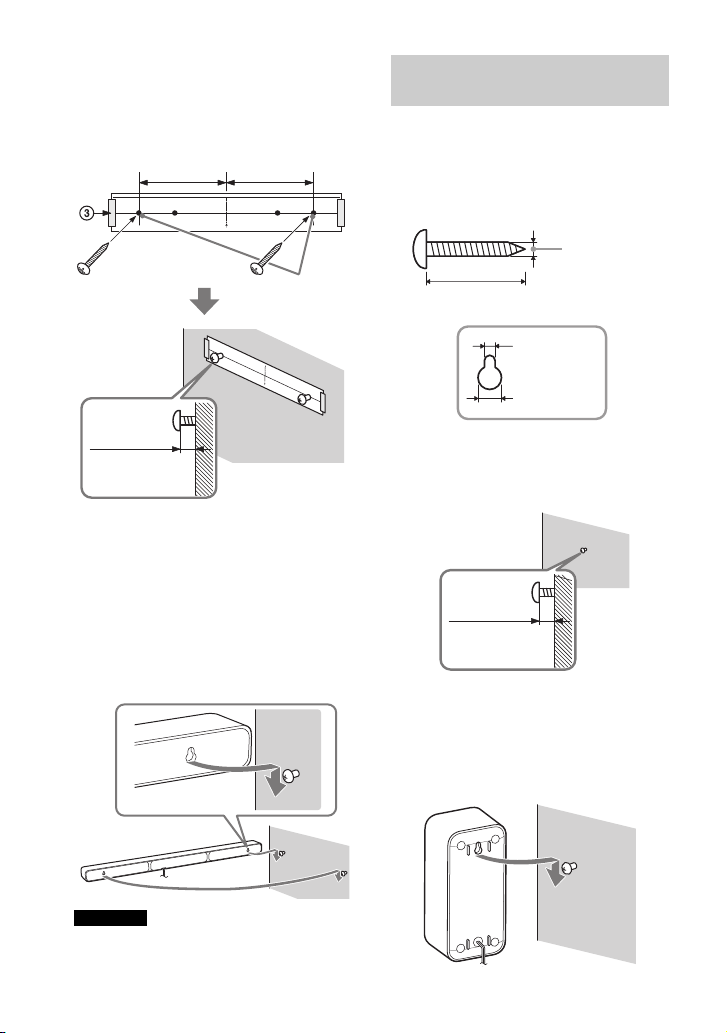 ③