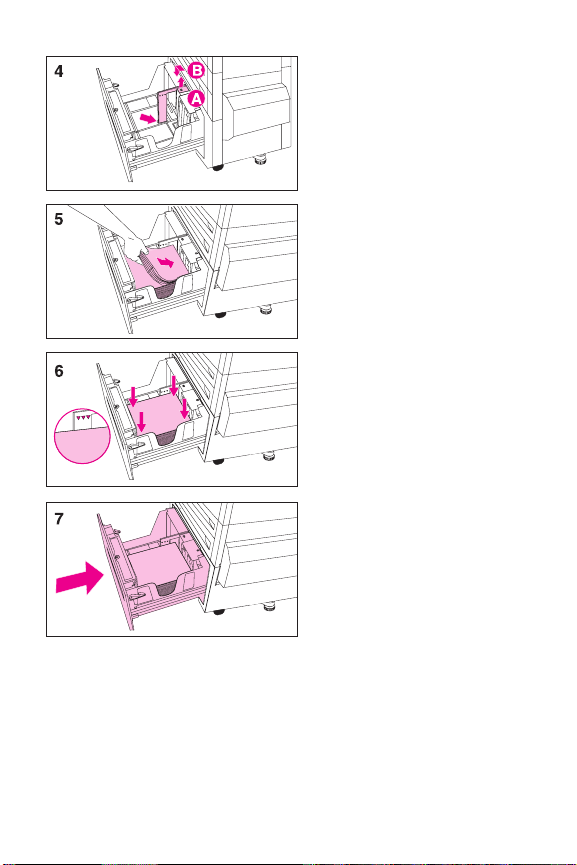 4

B

A

5

6

7