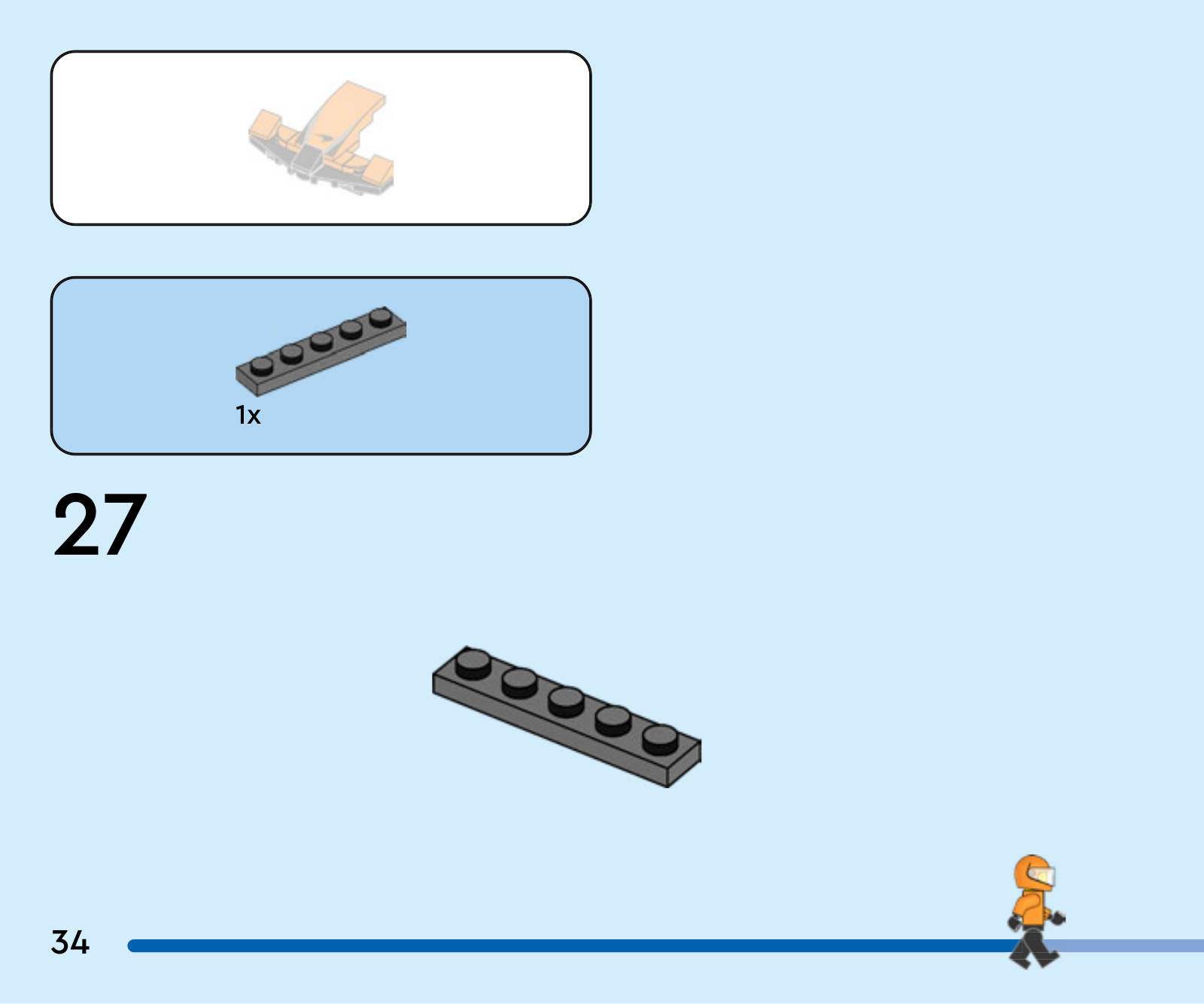 1x

27

34