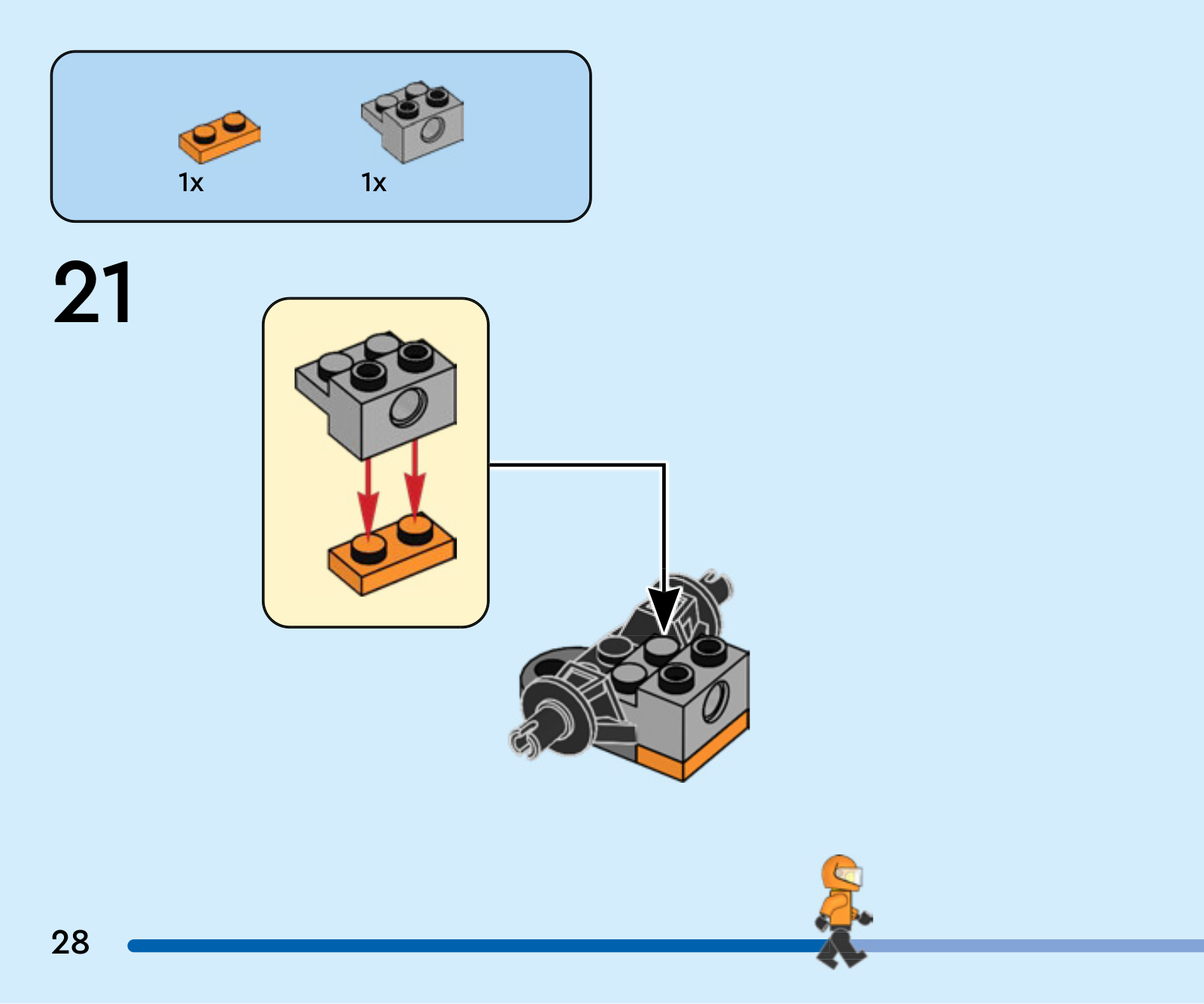 1x 1x

21

28