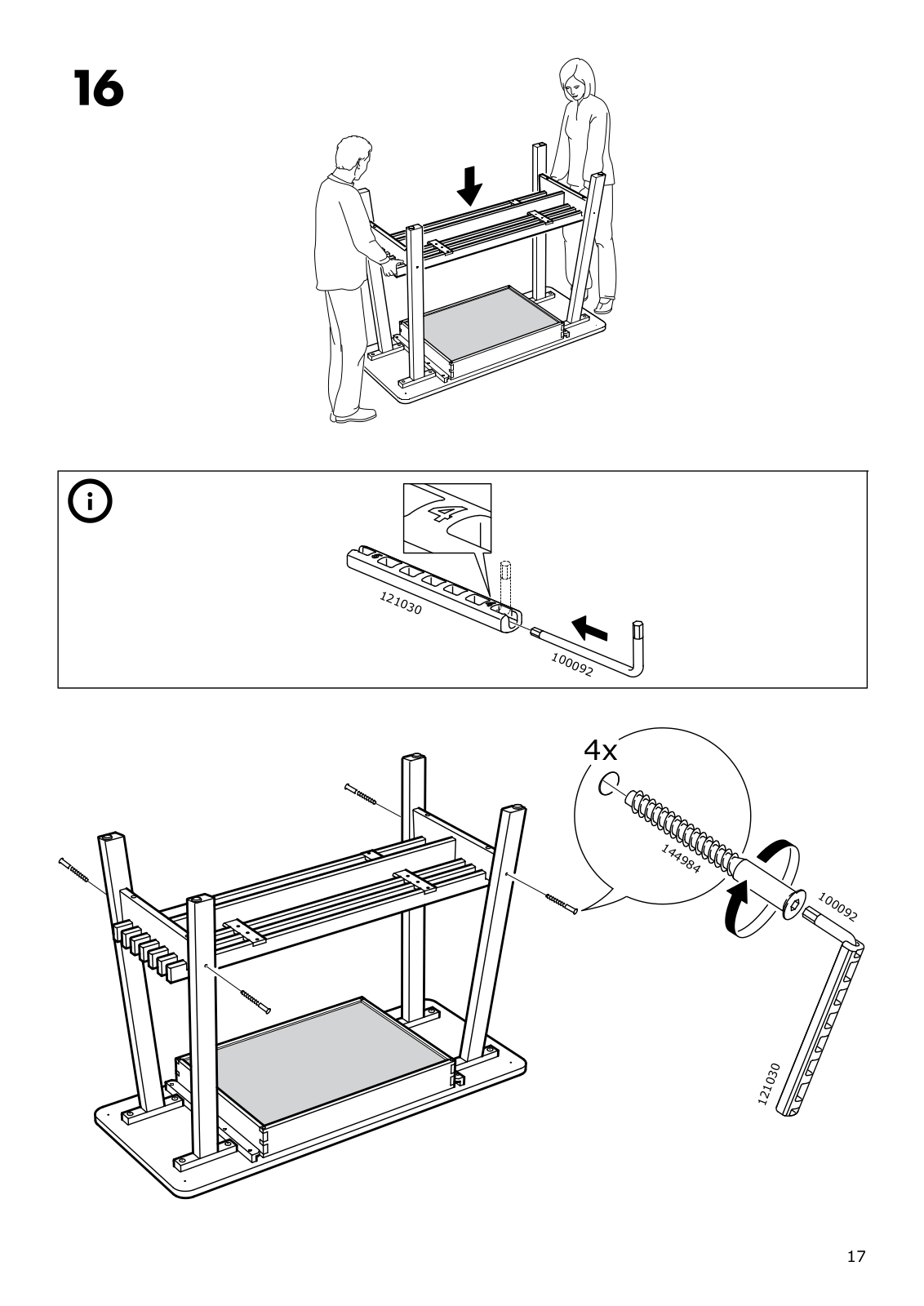 16

4

121030

100092

4x

144984

100092

121030

17