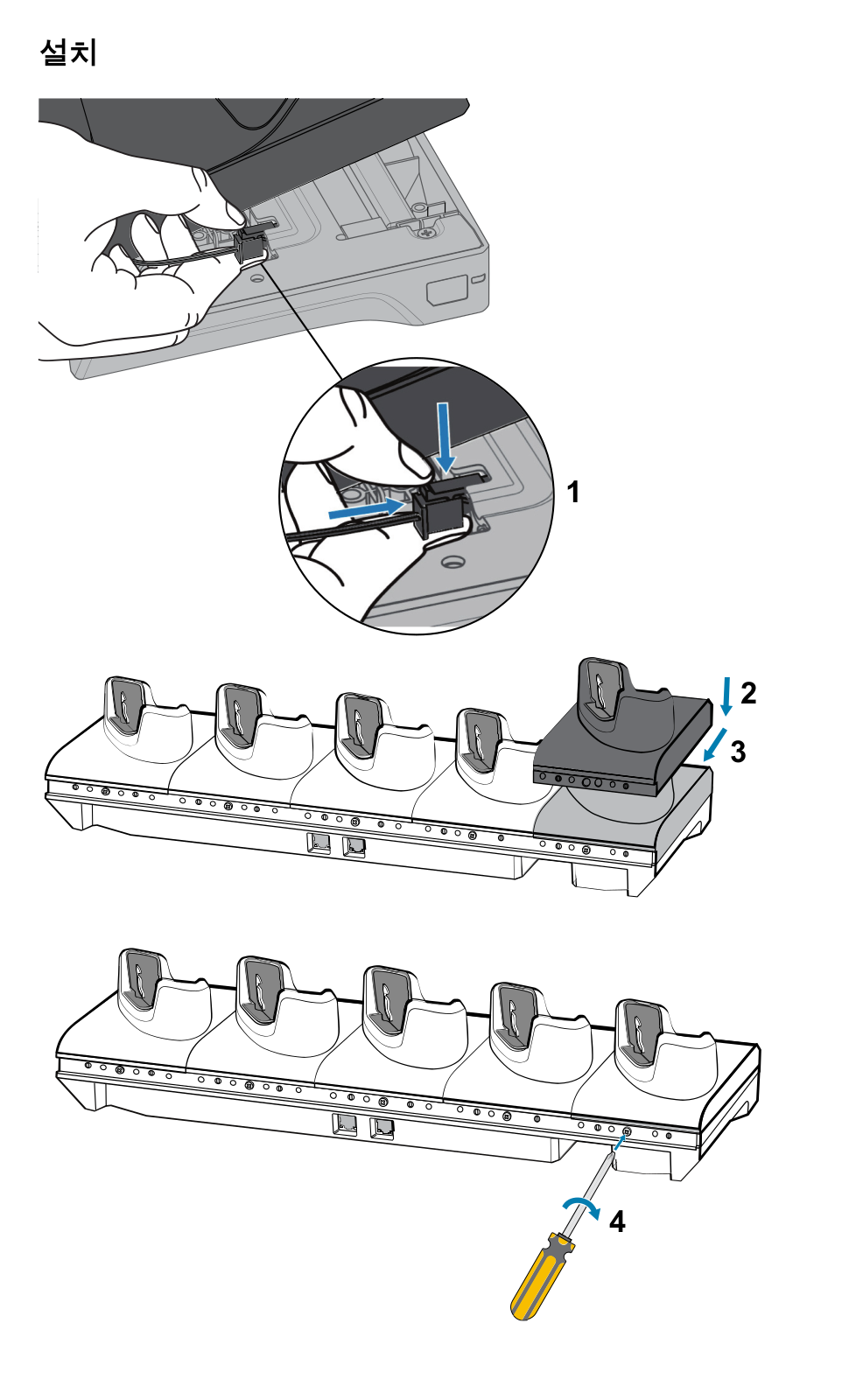 설치

1

2

3

4