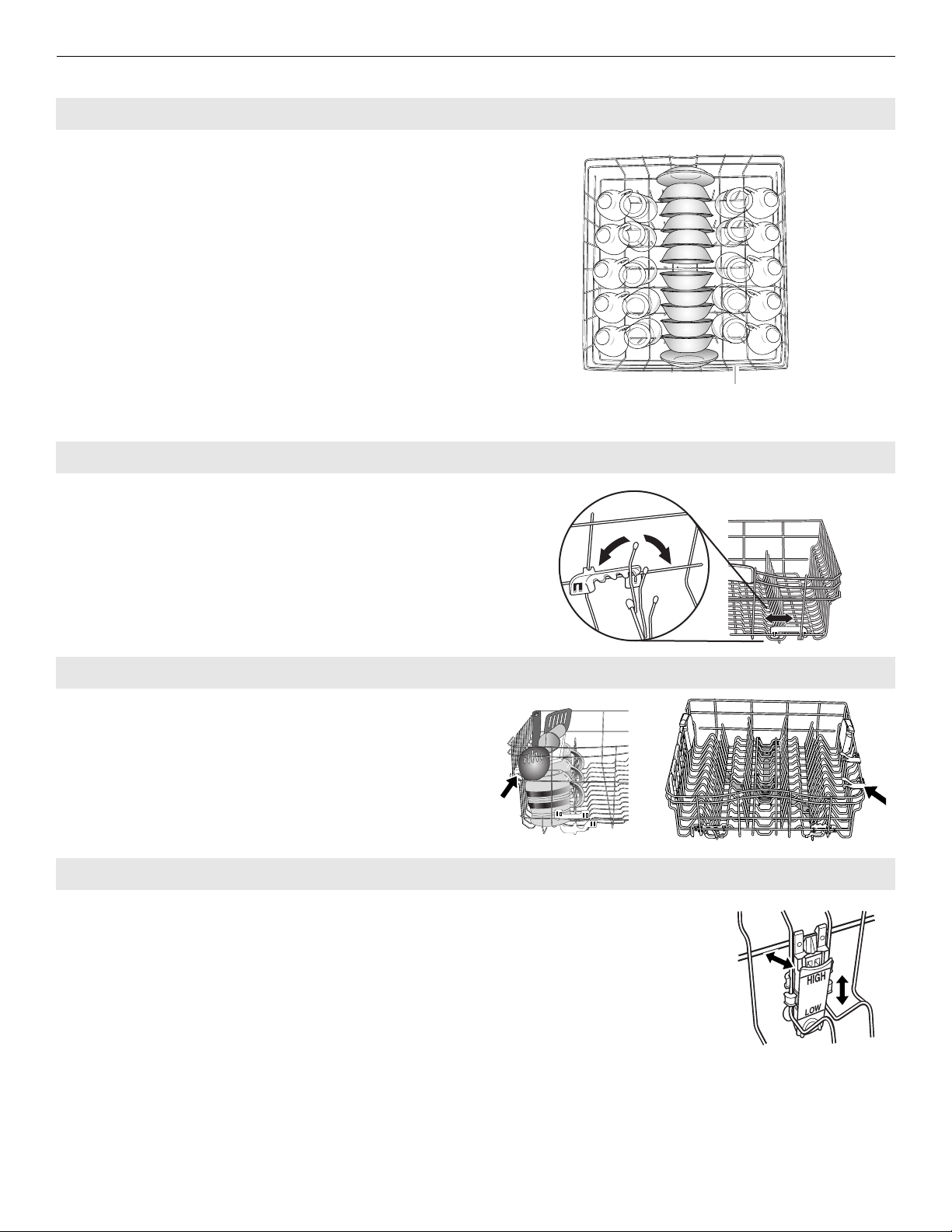 HIGH
LOW