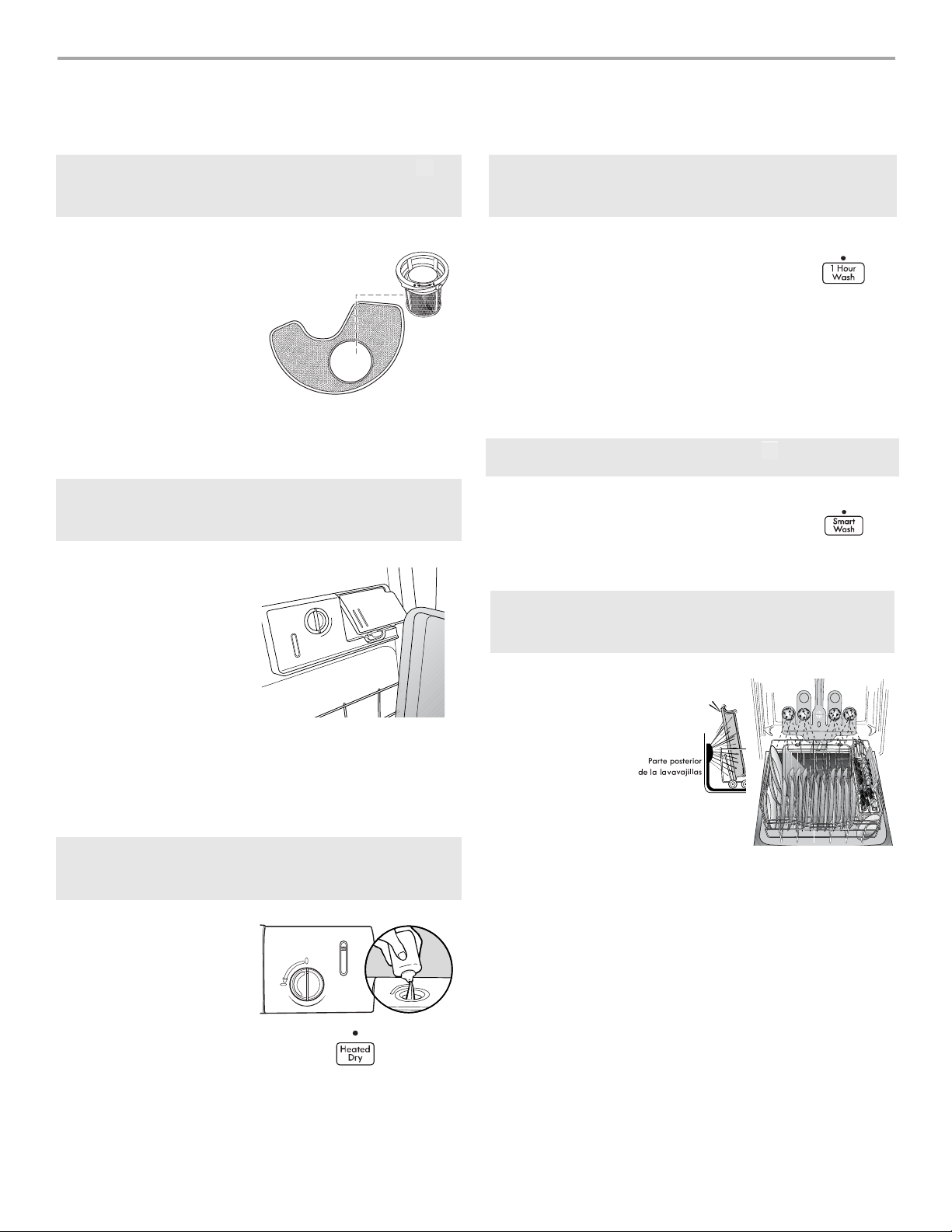 1 Hour Wash

Smart Wash

Parte posterior de la lavavajillas

Heated Dry