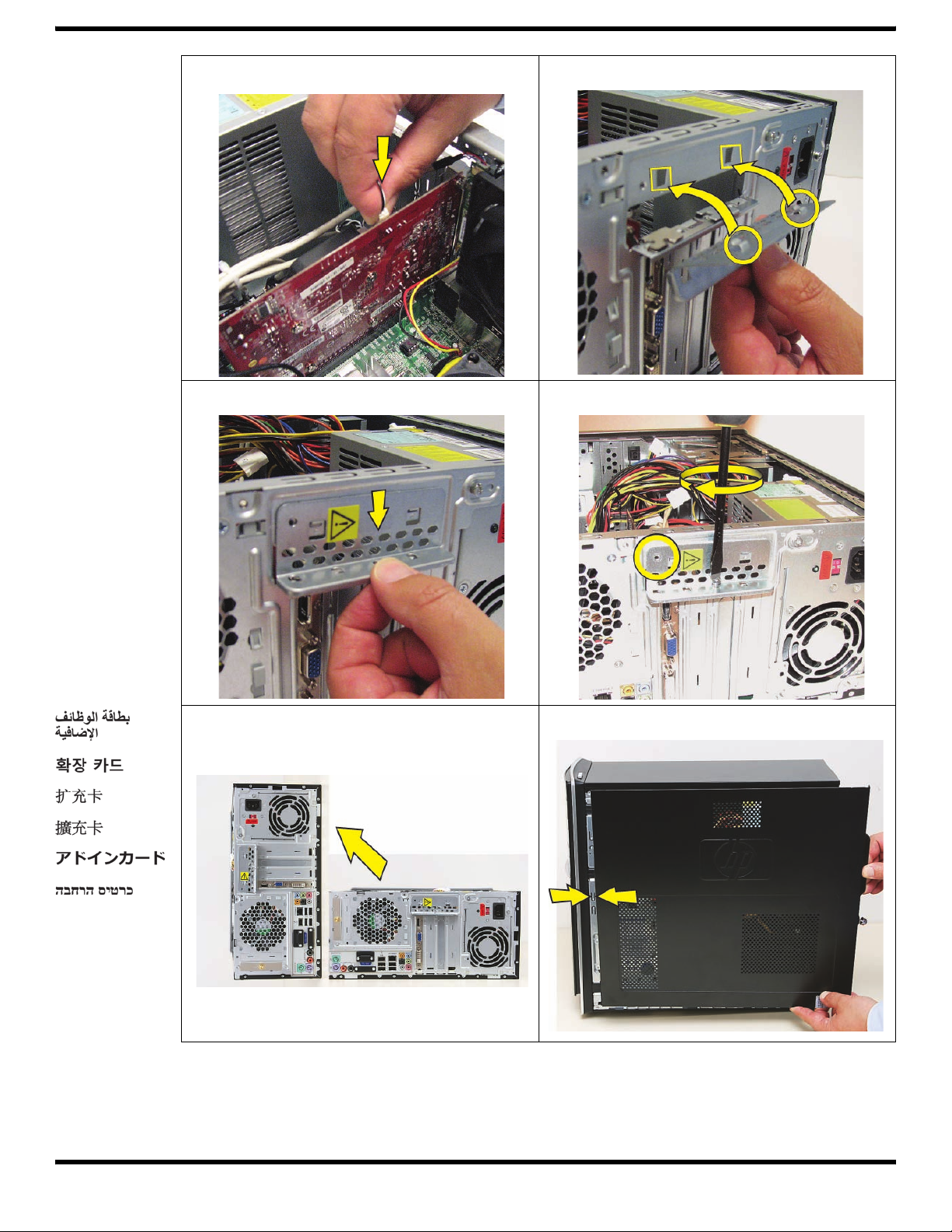 بطاقة الوظائف الإضافية

확장 카드

扩充卡

擴充卡

アドインカード

כרטיס הרחבה