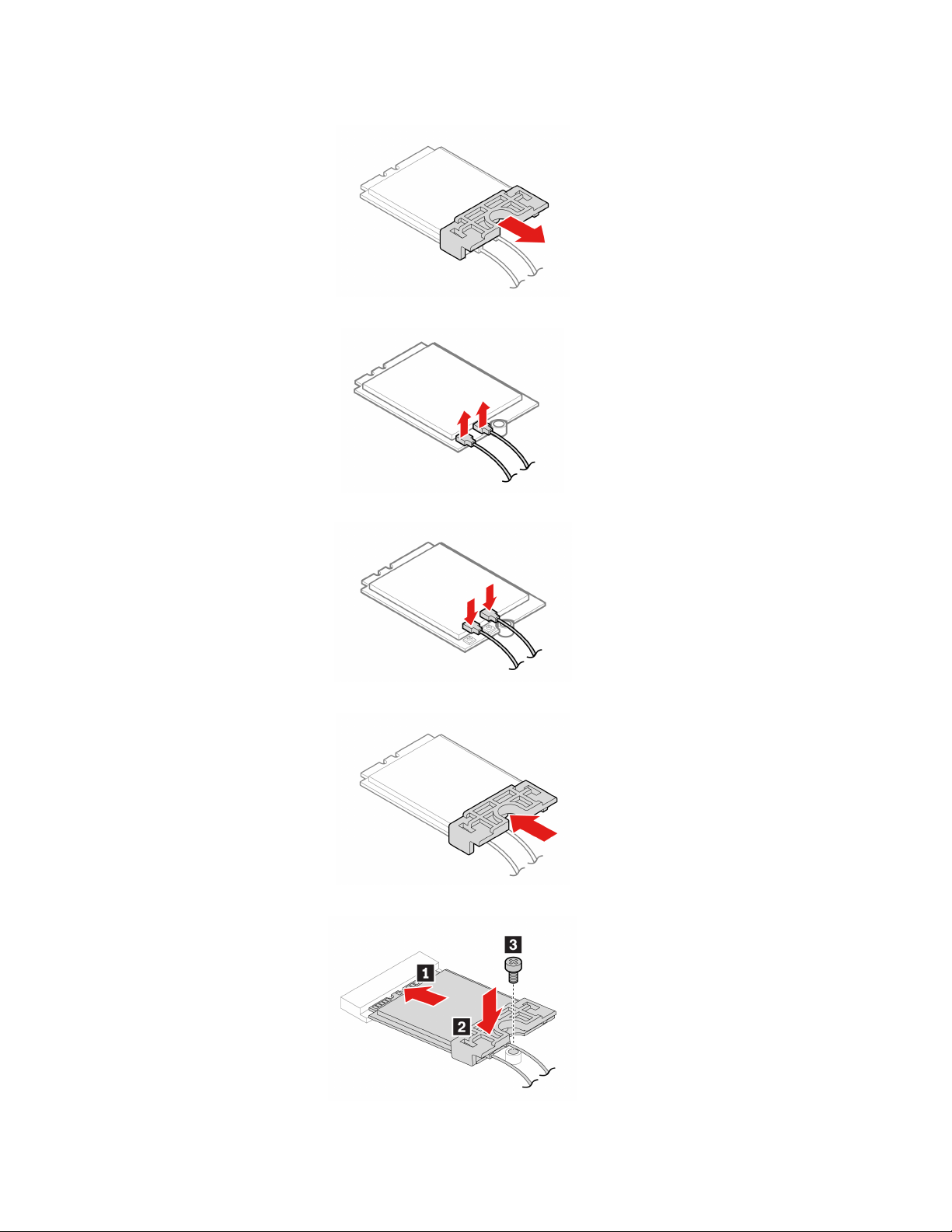 3

1

2