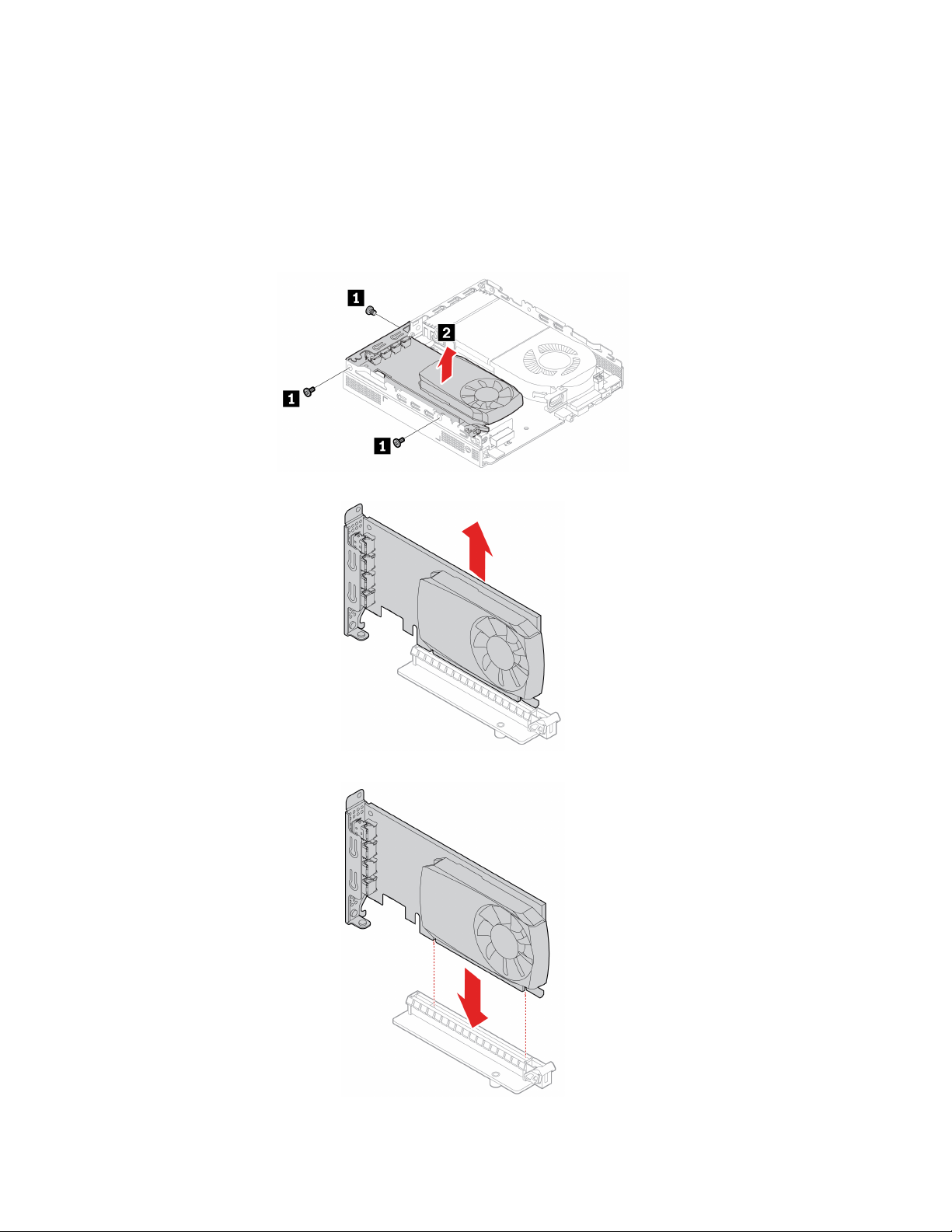 1
2
1
1