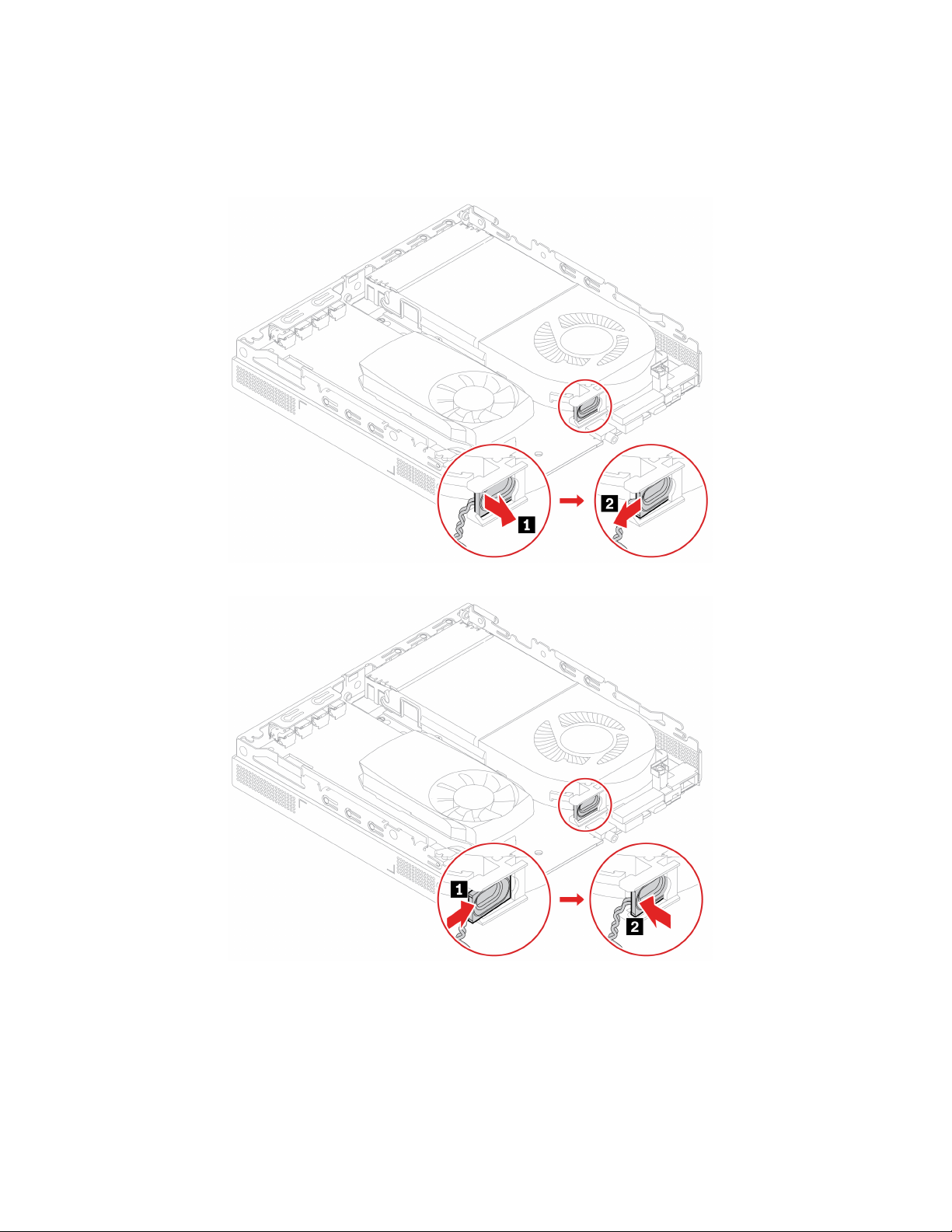 1

2

1

2