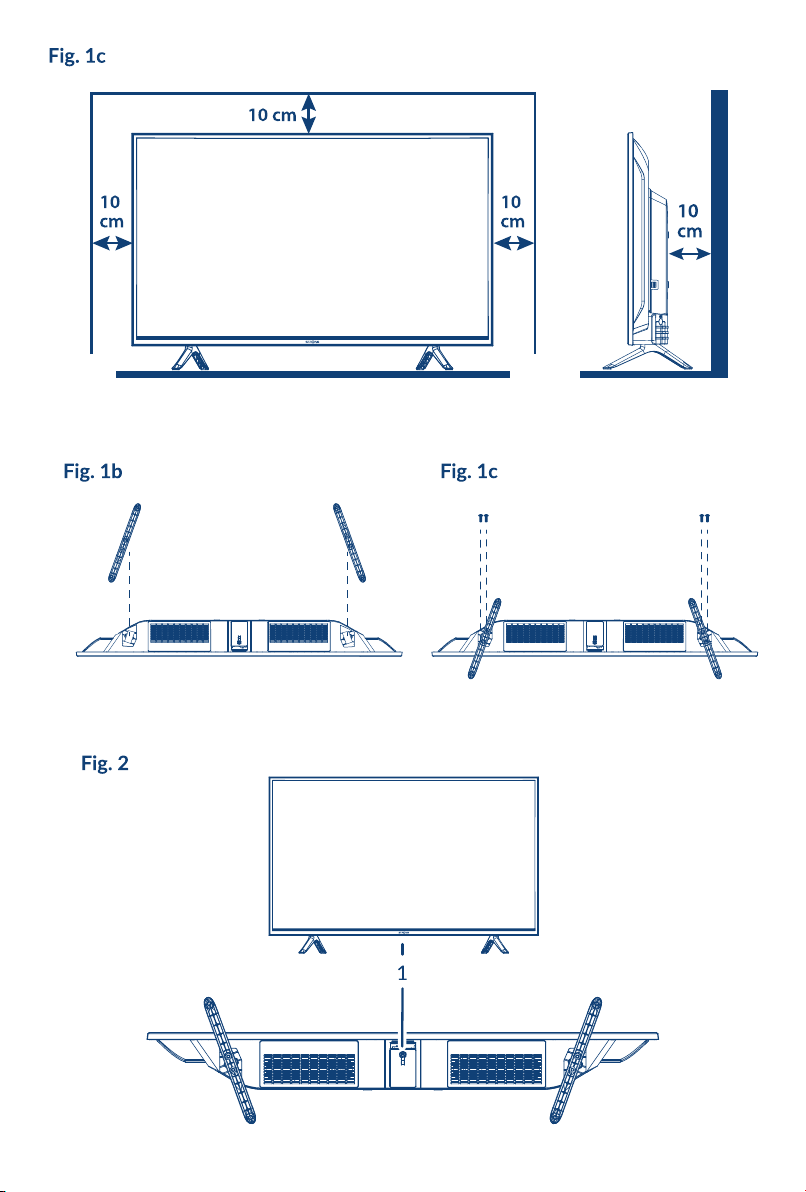 Fig. 1c

10 cm

10 cm

10 cm

10 cm

Fig. 1b

Fig. 1c

Fig. 2

1