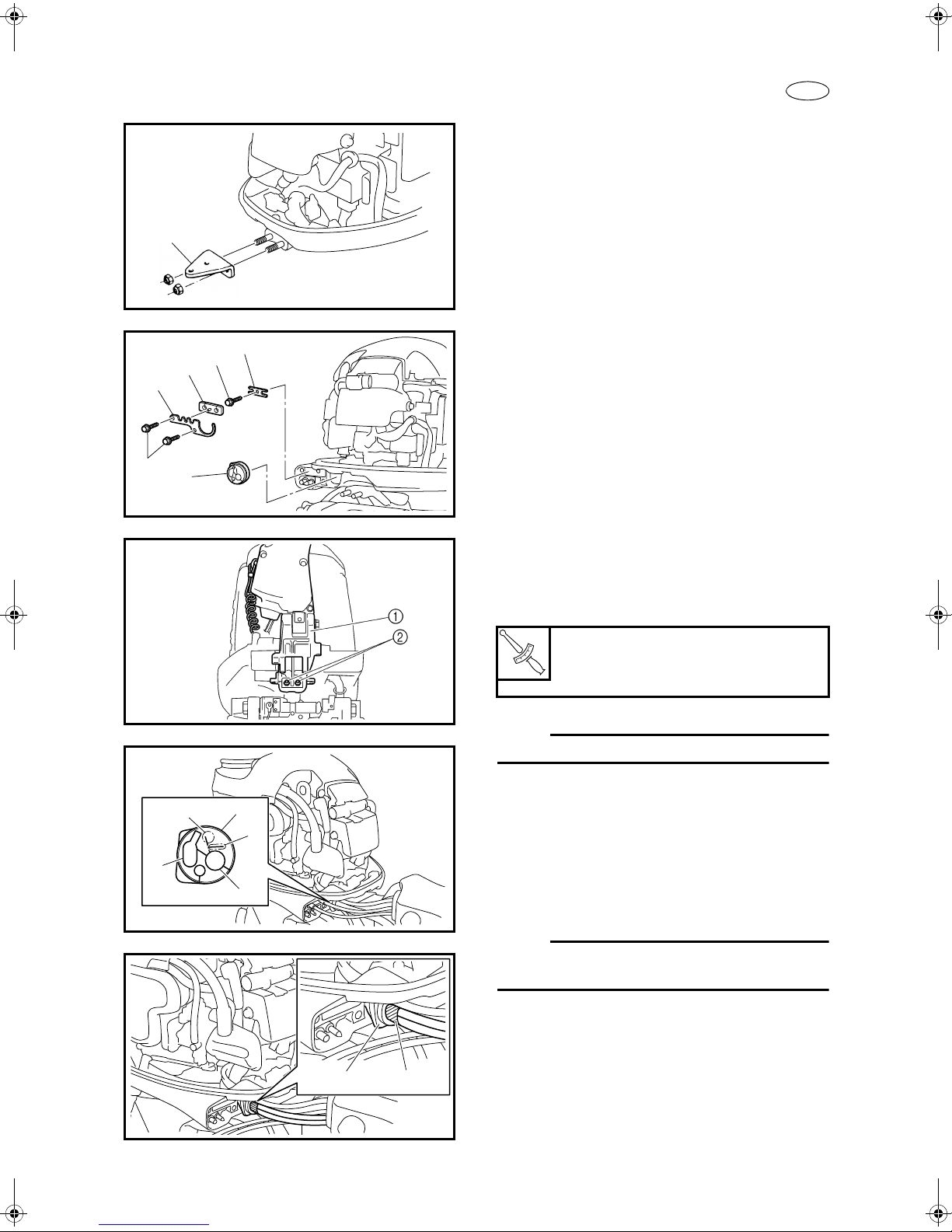 ①

②