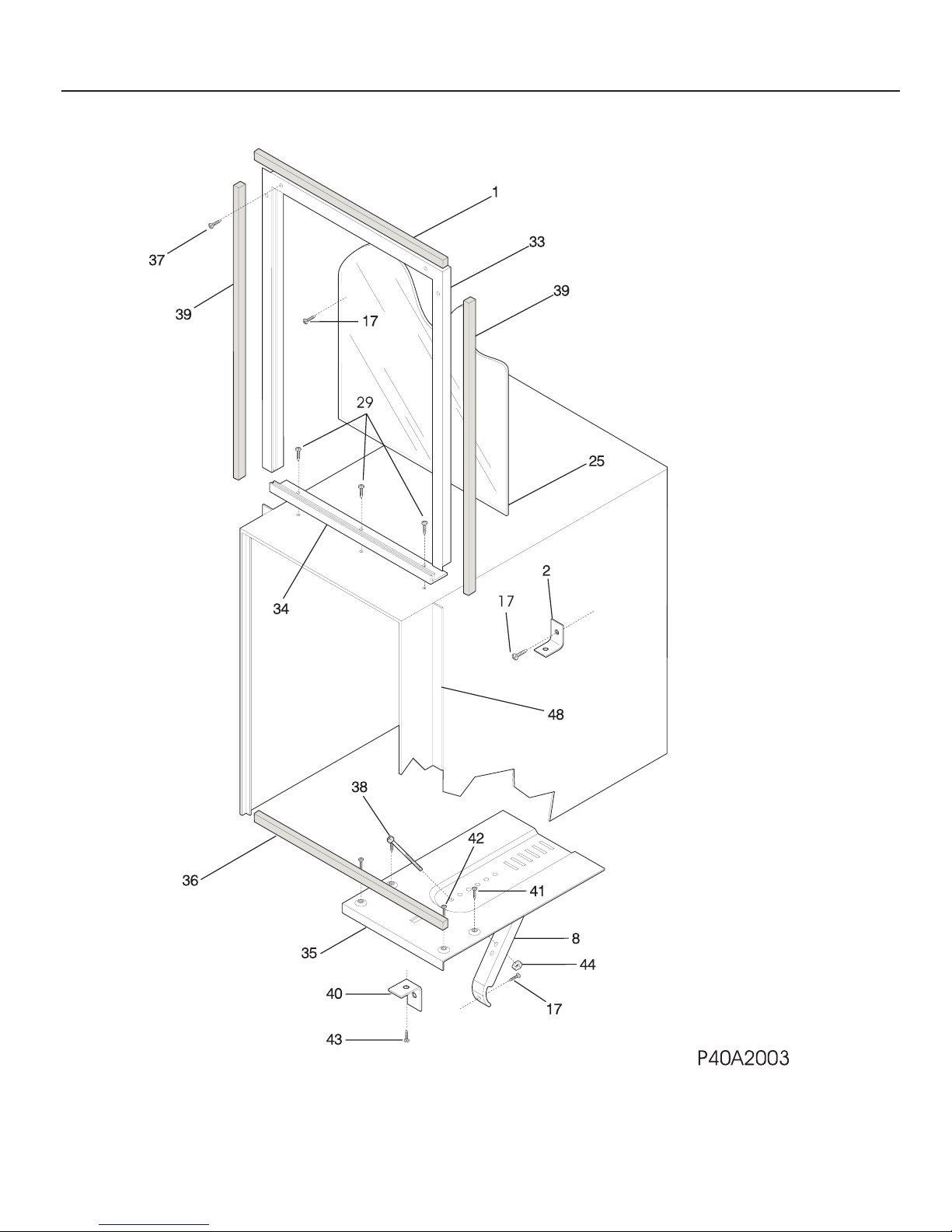 1
33
37
39
39
17
29
25
34
2
17
48
38
42
36
41
8
35
44
40
17
43
P40A2003