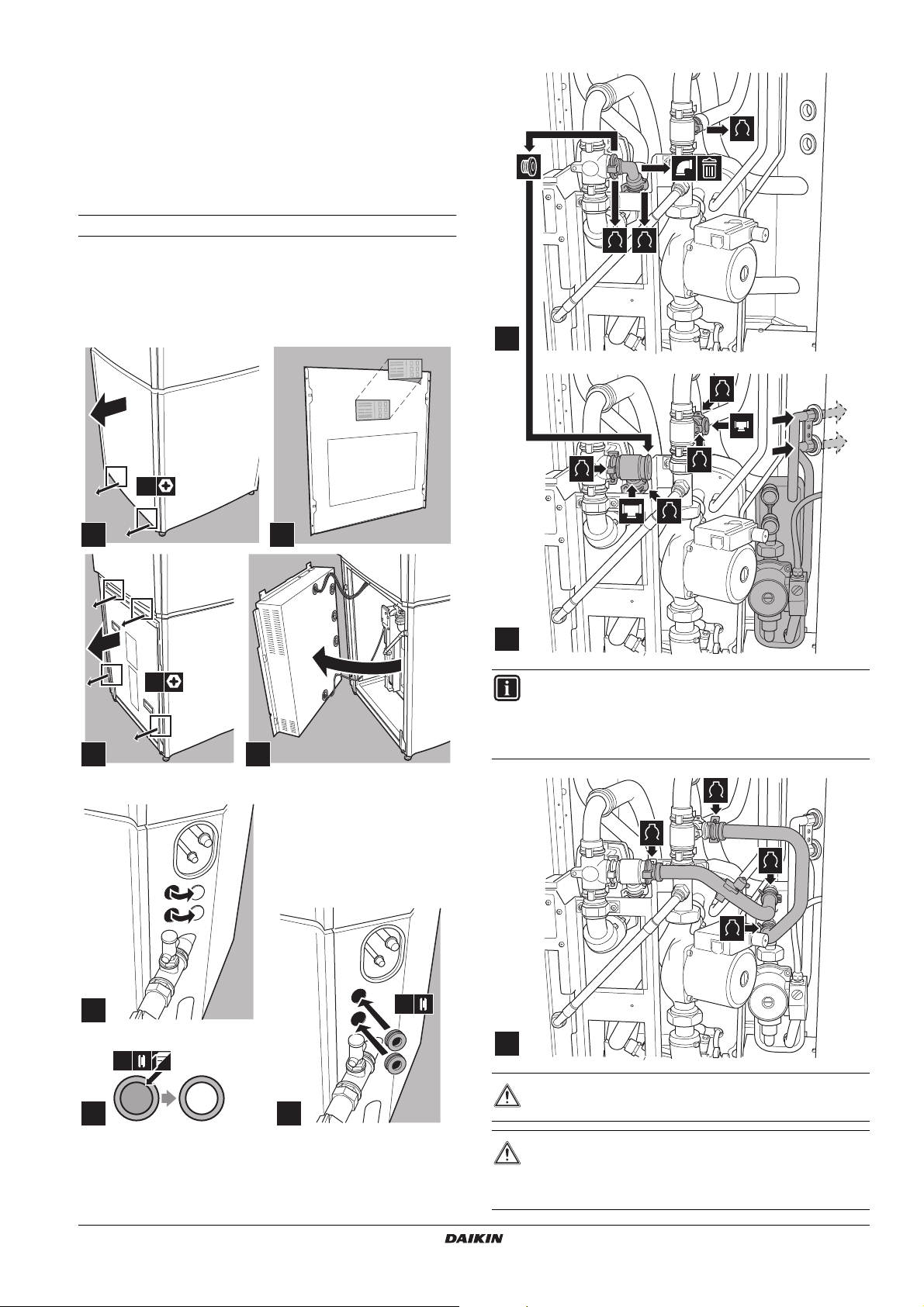 DAIKIN