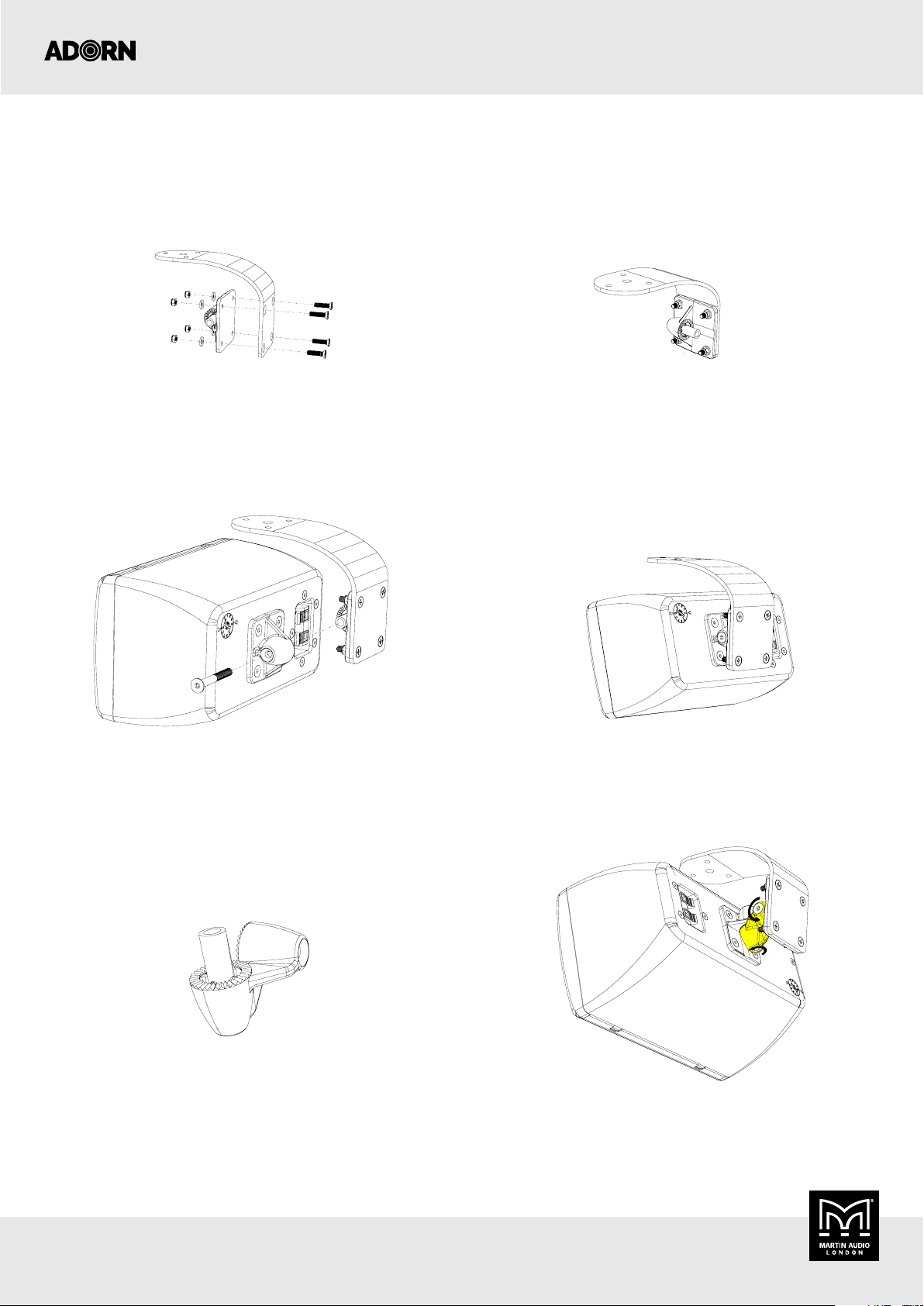 ADORN

MARTIN AUDIO
LONDON