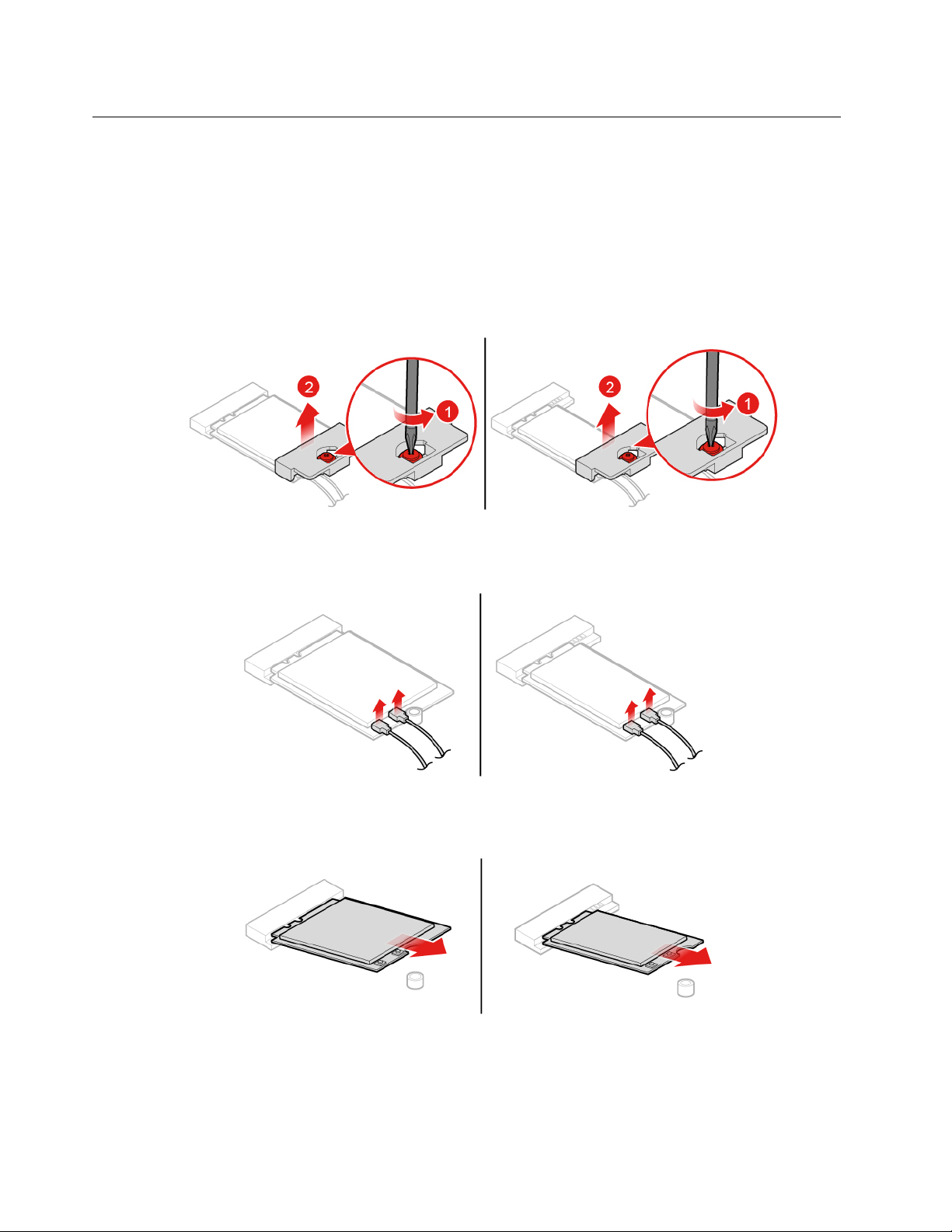 2

1

2

1