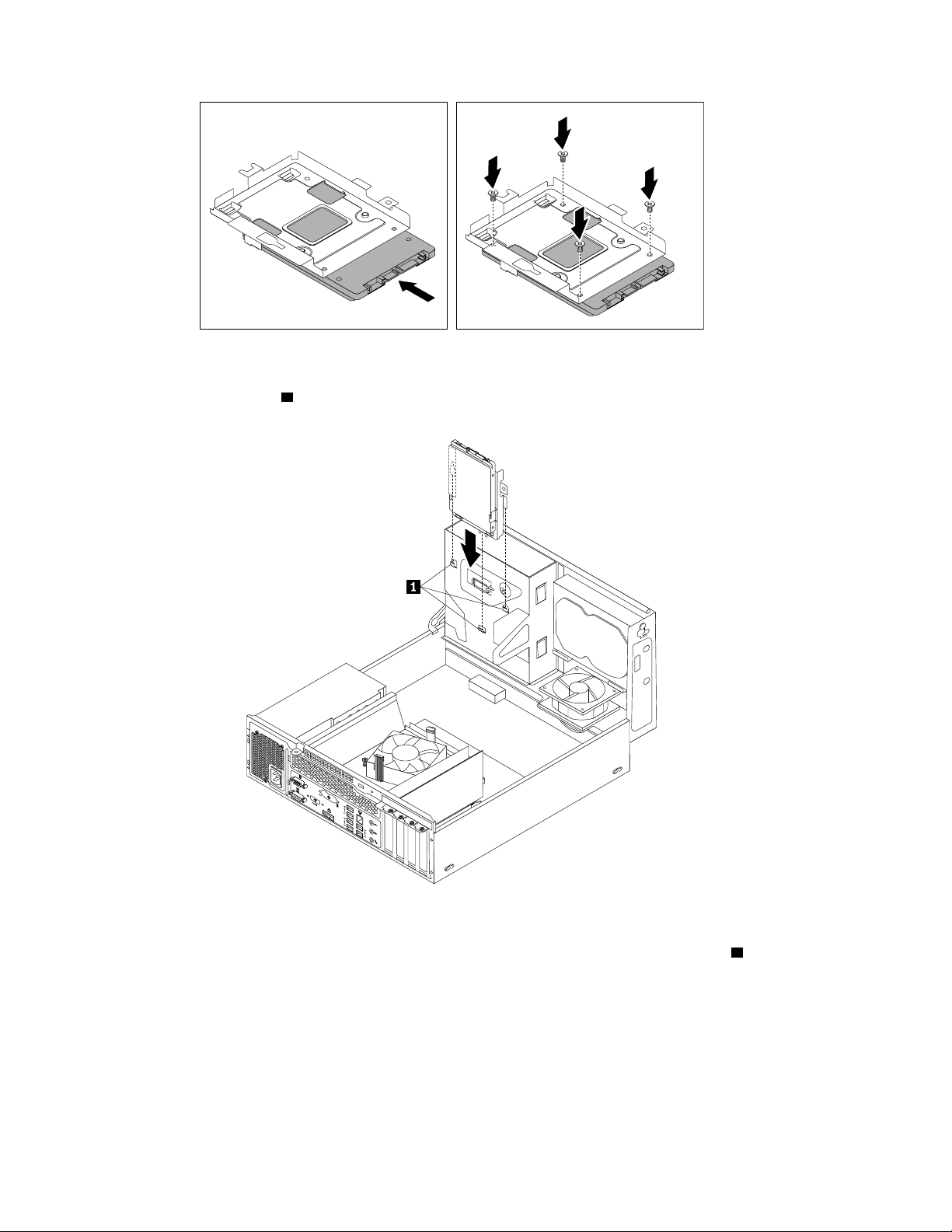 1