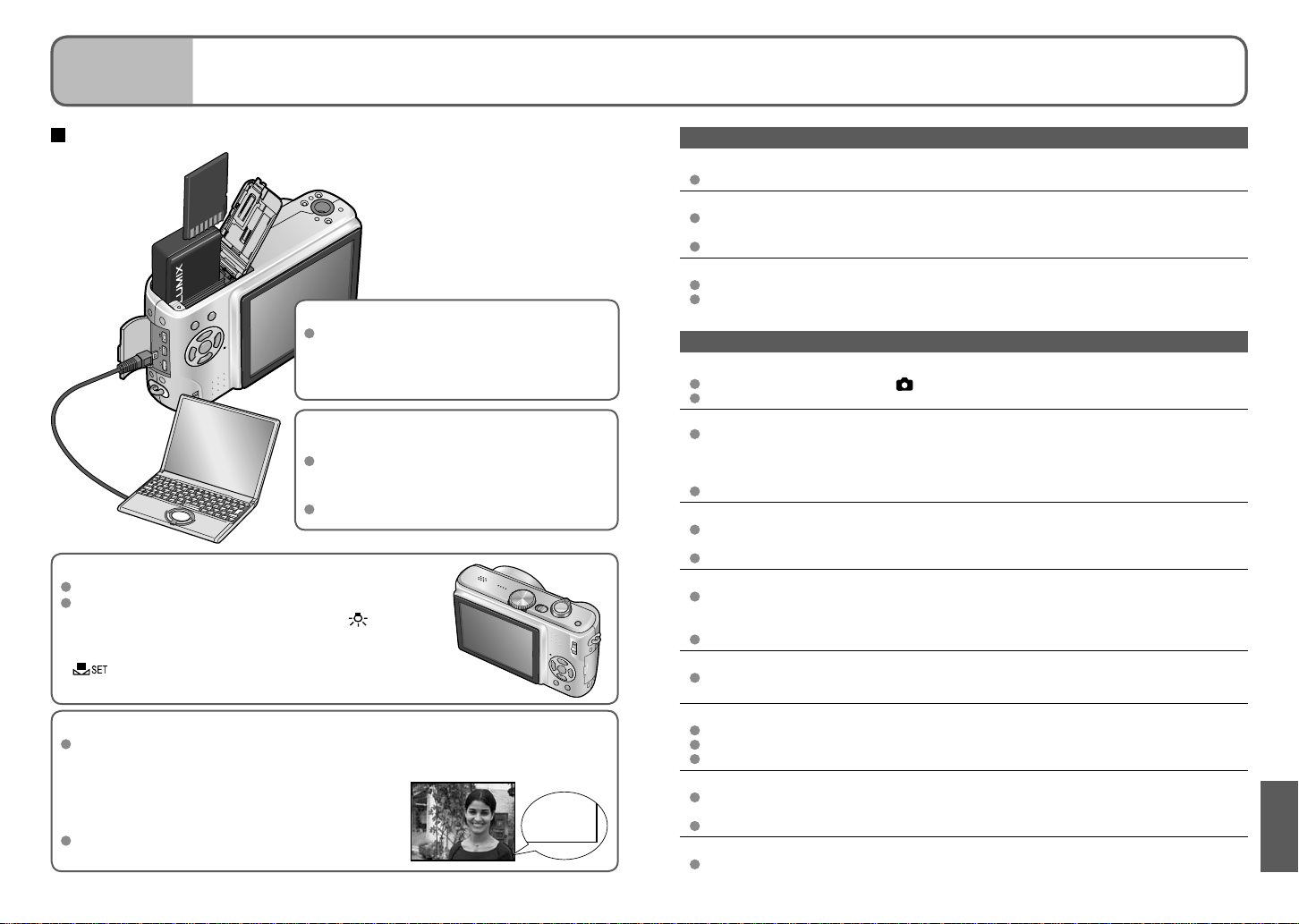 LUMIX

SET