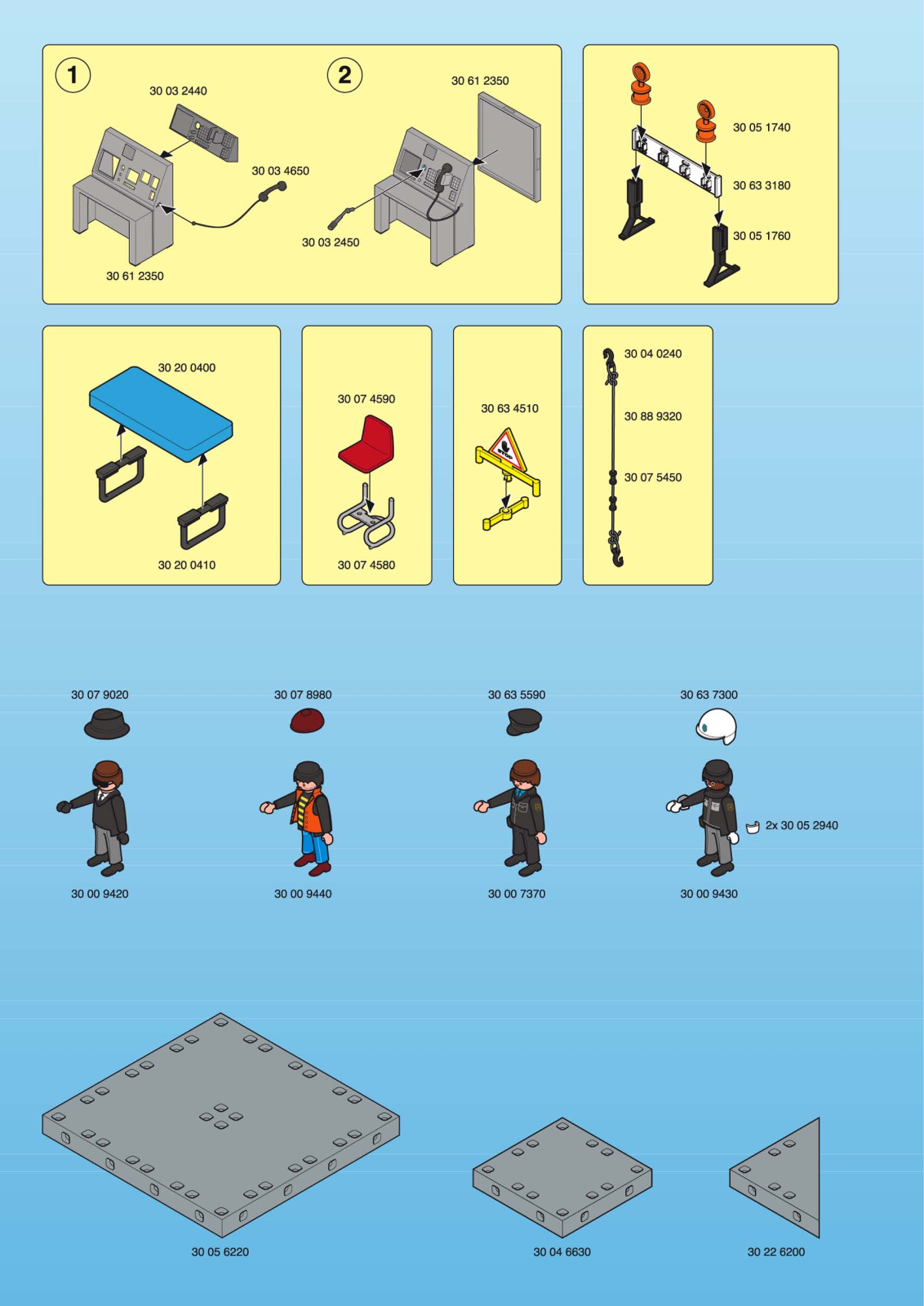 1
30 03 2440
30 03 4650
30 61 2350

2
30 61 2350
30 03 2450

30 05 1740
30 63 3180
30 05 1760

30 20 0400
30 20 0410

30 07 4590
30 07 4580

30 63 4510

30 04 0240
30 88 9320
30 07 5450

30 07 9020
30 00 9420

30 07 8980
30 00 9440

30 63 5590
30 00 7370

30 63 7300
2x 30 05 2940
30 00 9430

30 05 6220
30 04 6630
30 22 6200