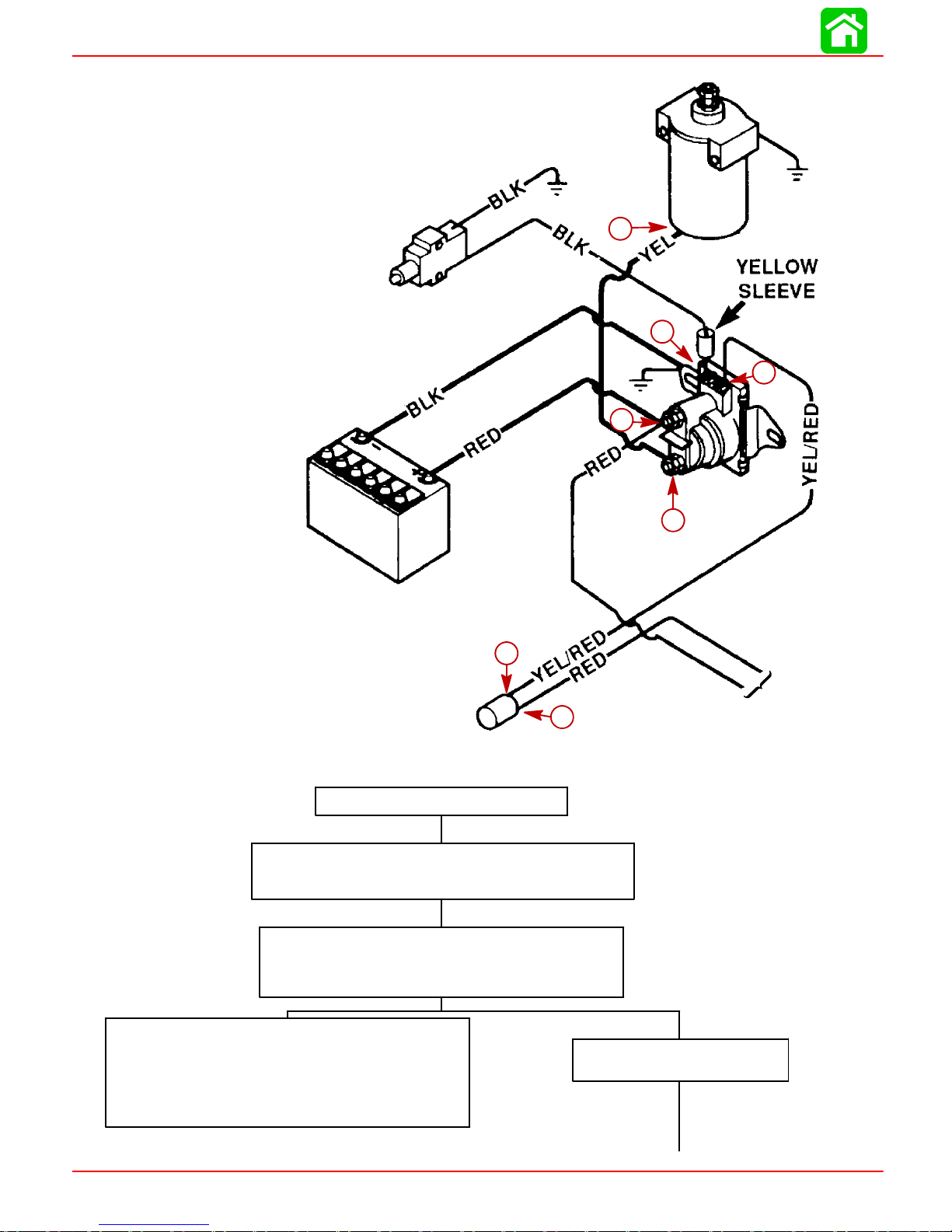 BLK
BLK
YEL
YELLOW SLEEVE
BLK
RED
RED
YEL/RED
YEL/RED
RED