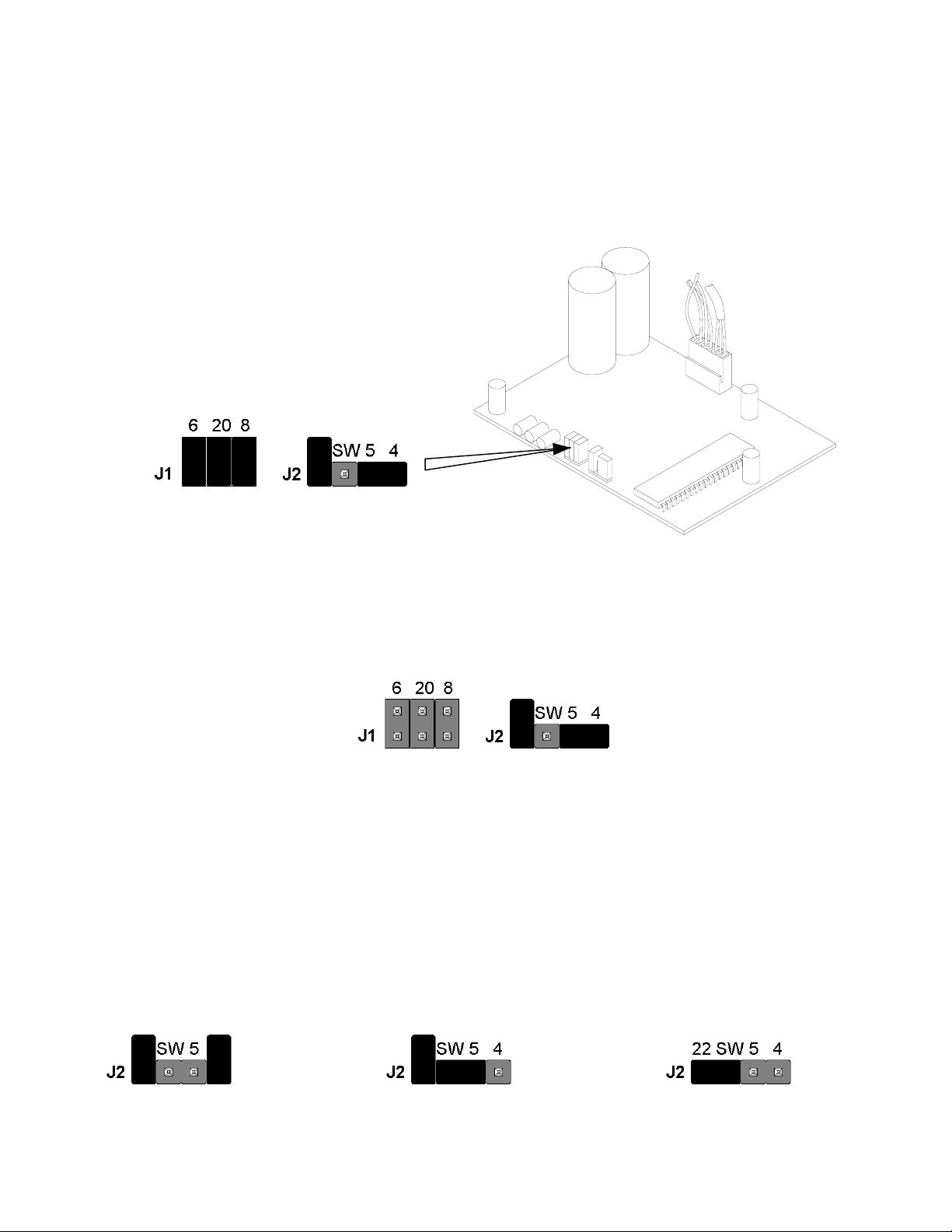 6 20 8
J1

SW 5 4
J2

6 20 8
J1

SW 5 4
J2

SW 5
J2

SW 5 4
J2

22 SW 5 4
J2