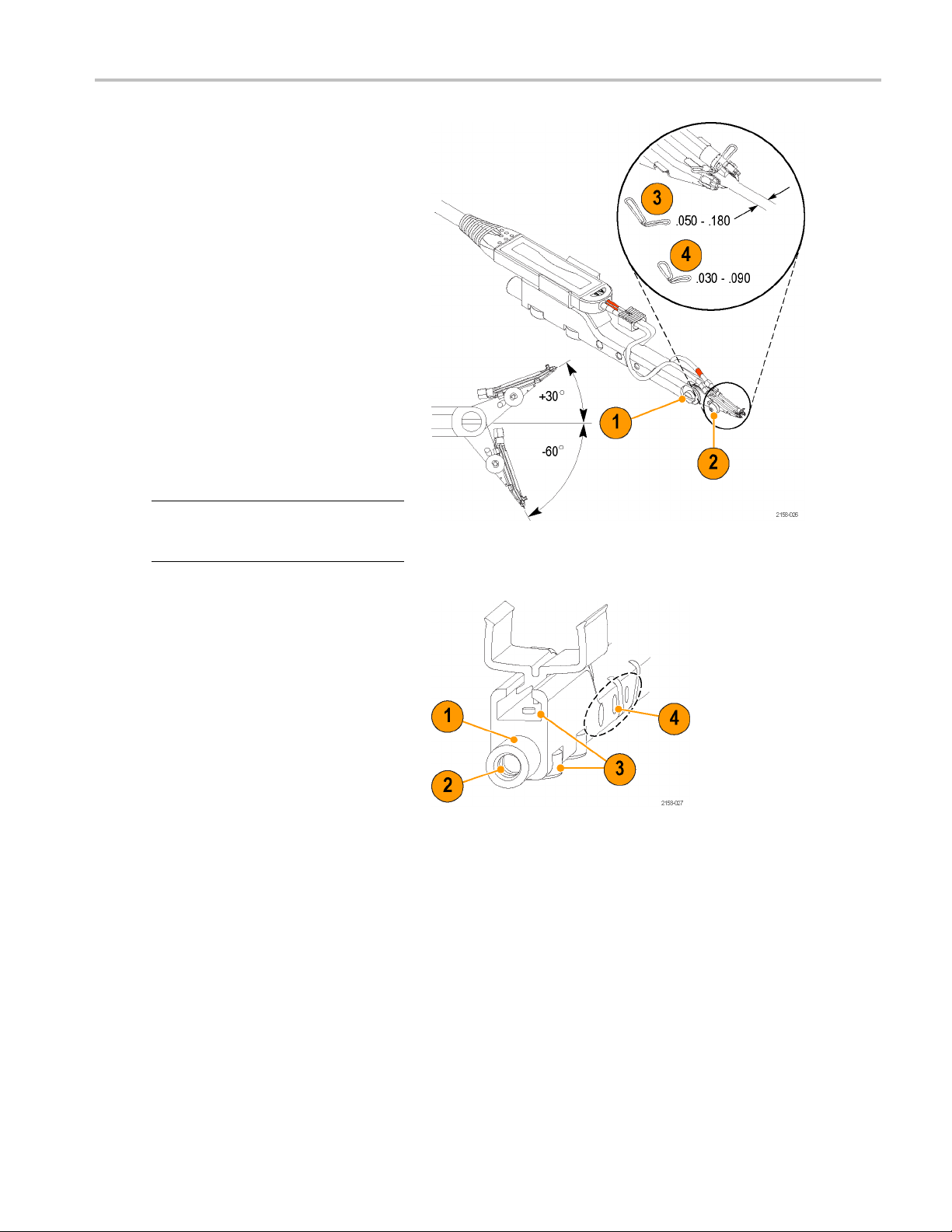 3
.050 - .180
4
.030 - .090
+30°
-60°
1
2
2158-026

1
2
3
4
2158-027