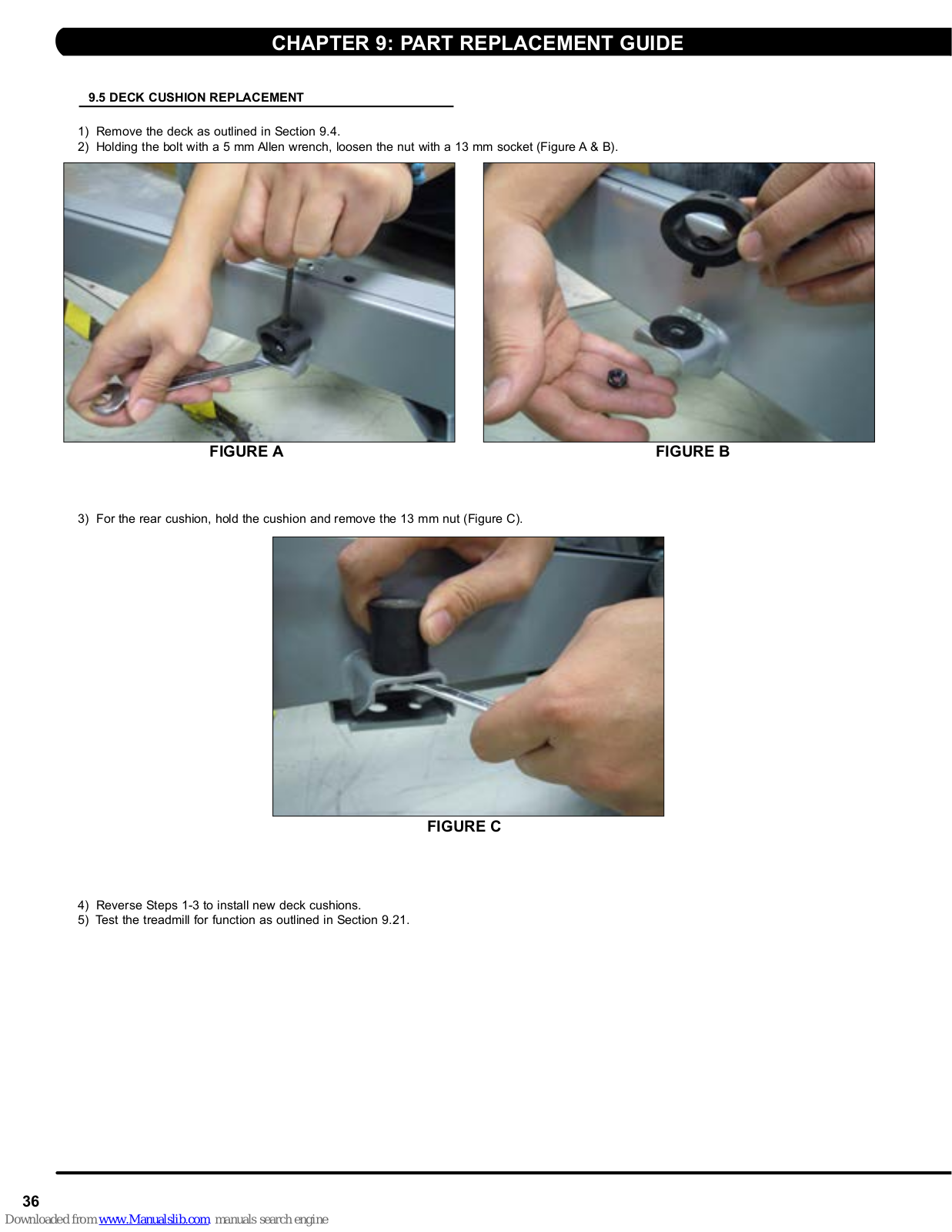 CHAPTER 9: PART REPLACEMENT GUIDE

9.5 DECK CUSHION REPLACEMENT

1) Remove the deck as outlined in Section 9.4.
2) Holding the bolt with a 5 mm Allen wrench, loosen the nut with a 13 mm socket (Figure A & B).

FIGURE A

FIGURE B

3) For the rear cushion, hold the cushion and remove the 13 mm nut (Figure C).

FIGURE C

4) Reverse Steps 1-3 to install new deck cushions.
5) Test the treadmill for function as outlined in Section 9.21.

36

Downloaded from www.Manualslib.com manuals search engine