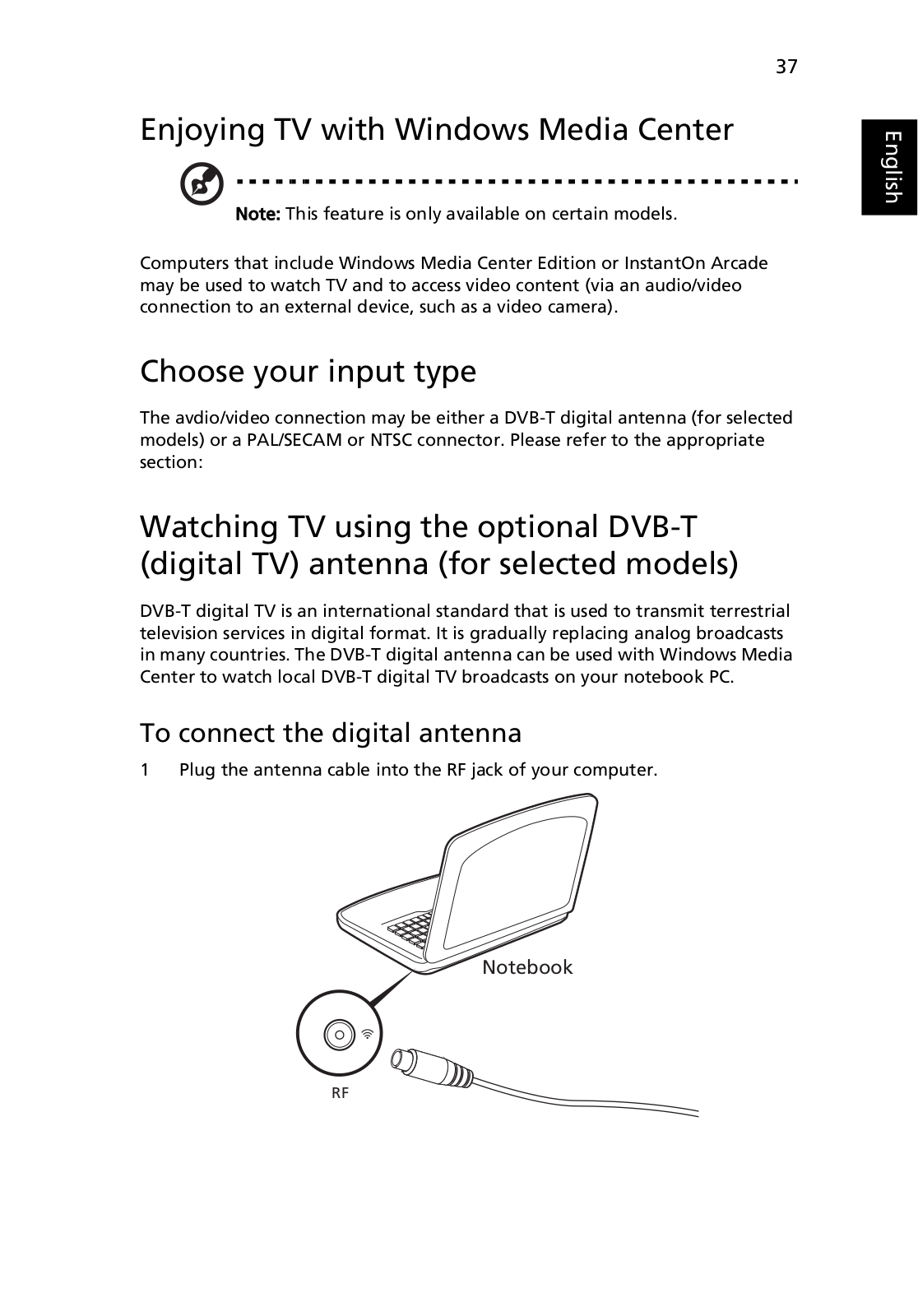 37

English

Enjoying TV with Windows Media Center

Note: This feature is only available on certain models.

Computers that include Windows Media Center Edition or InstantOn Arcade may be used to watch TV and to access video content (via an audio/video connection to an external device, such as a video camera).

Choose your input type

The avdio/video connection may be either a DVB-T digital antenna (for selected models) or a PAL/SECAM or NTSC connector. Please refer to the appropriate section:

Watching TV using the optional DVB-T (digital TV) antenna (for selected models)

DVB-T digital TV is an international standard that is used to transmit terrestrial television services in digital format. It is gradually replacing analog broadcasts in many countries. The DVB-T digital antenna can be used with Windows Media Center to watch local DVB-T digital TV broadcasts on your notebook PC.

To connect the digital antenna

1 Plug the antenna cable into the RF jack of your computer.

Notebook

RF