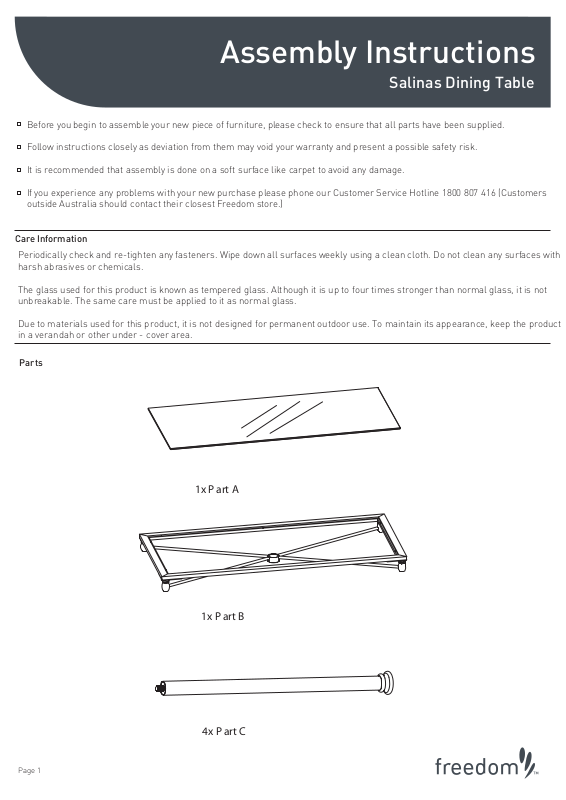 Assembly Instructions
Salinas Dining Table

Before you begin to assemble your new piece of furniture, please check to ensure that all parts have been supplied.

Follow instructions closely as deviation from them may void your warranty and present a possible safety risk.

It is recommended that assembly is done on a soft surface like carpet to avoid any damage.

If you experience any problems with your new purchase please phone our Customer Service Hotline 1800 807 416 (Customers outside Australia should contact their closest Freedom store.)

Care Information
Periodically check and re-tighten any fasteners. Wipe down all surfaces weekly using a clean cloth. Do not clean any surfaces with harsh abrasives or chemicals.

The glass used for this product is known as tempered glass. Although it is up to four times stronger than normal glass, it is not unbreakable. The same care must be applied to it as normal glass.

Due to materials used for this product, it is not designed for permanent outdoor use. To maintain its appearance, keep the product in a verandah or other under - cover area.

Parts

1x Part A

1x Part B

4x Part C

Page 1

freedom