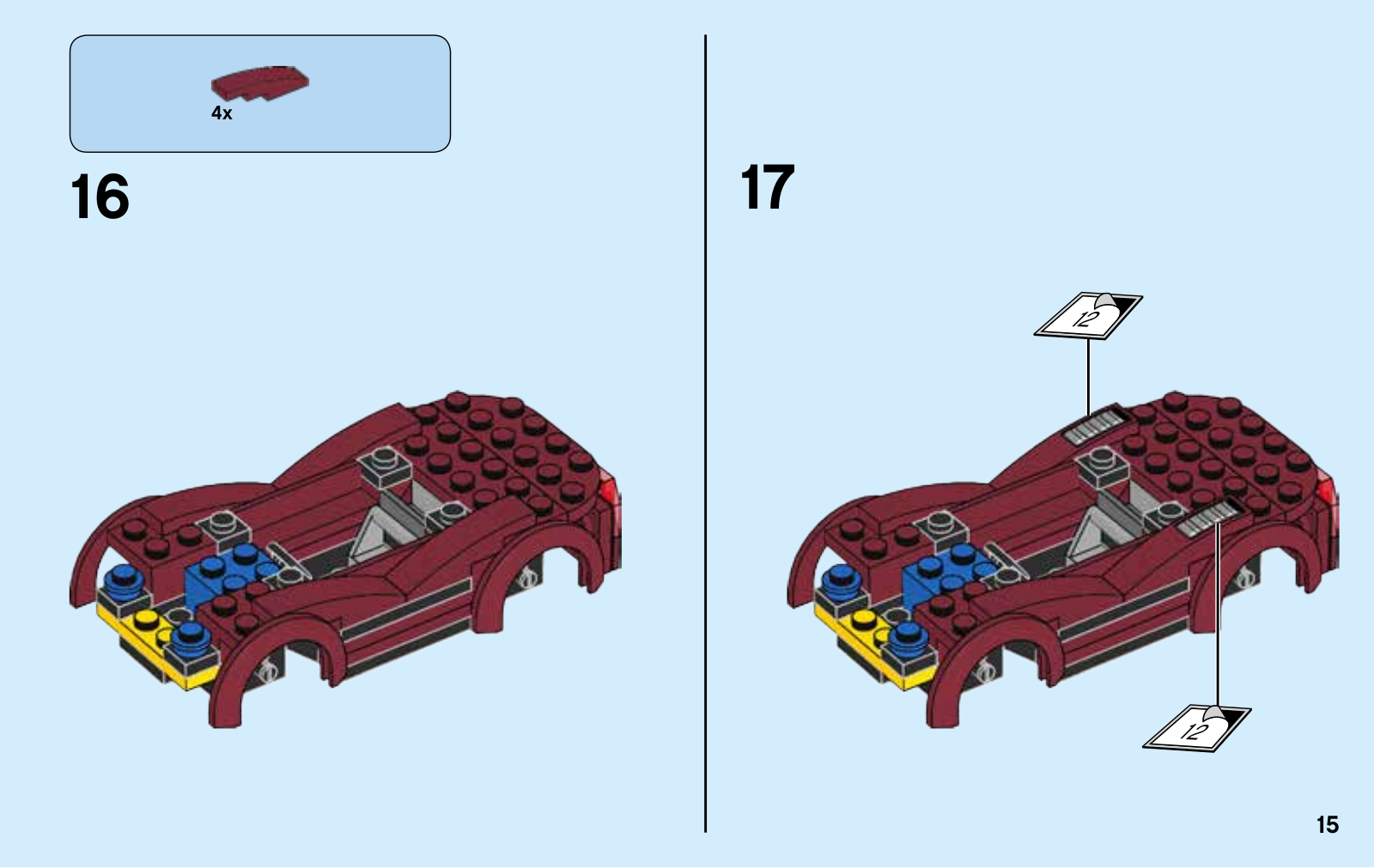 4x

16

17

12

12

15