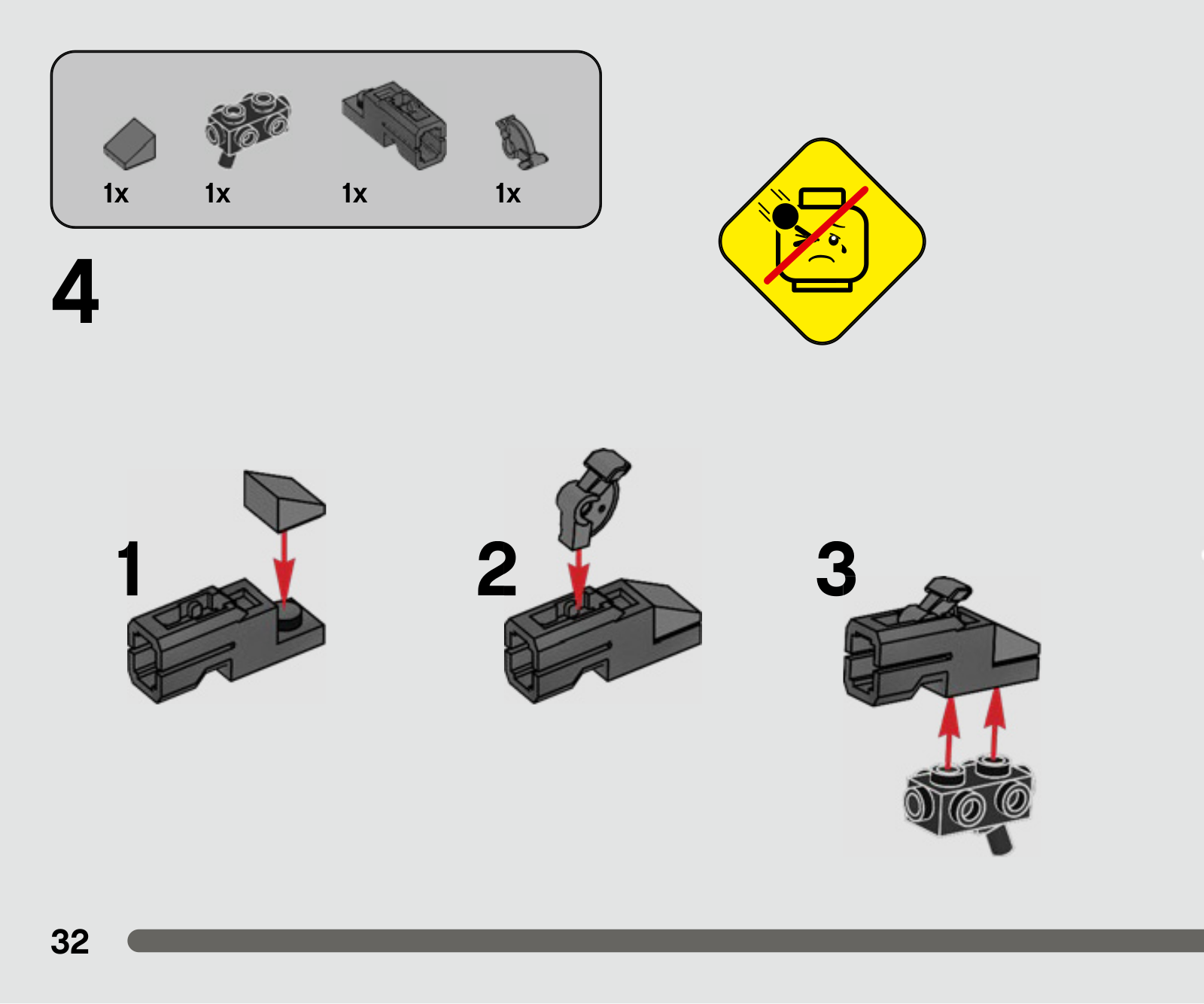 1x 1x 1x 1x

4

1

2

3

32