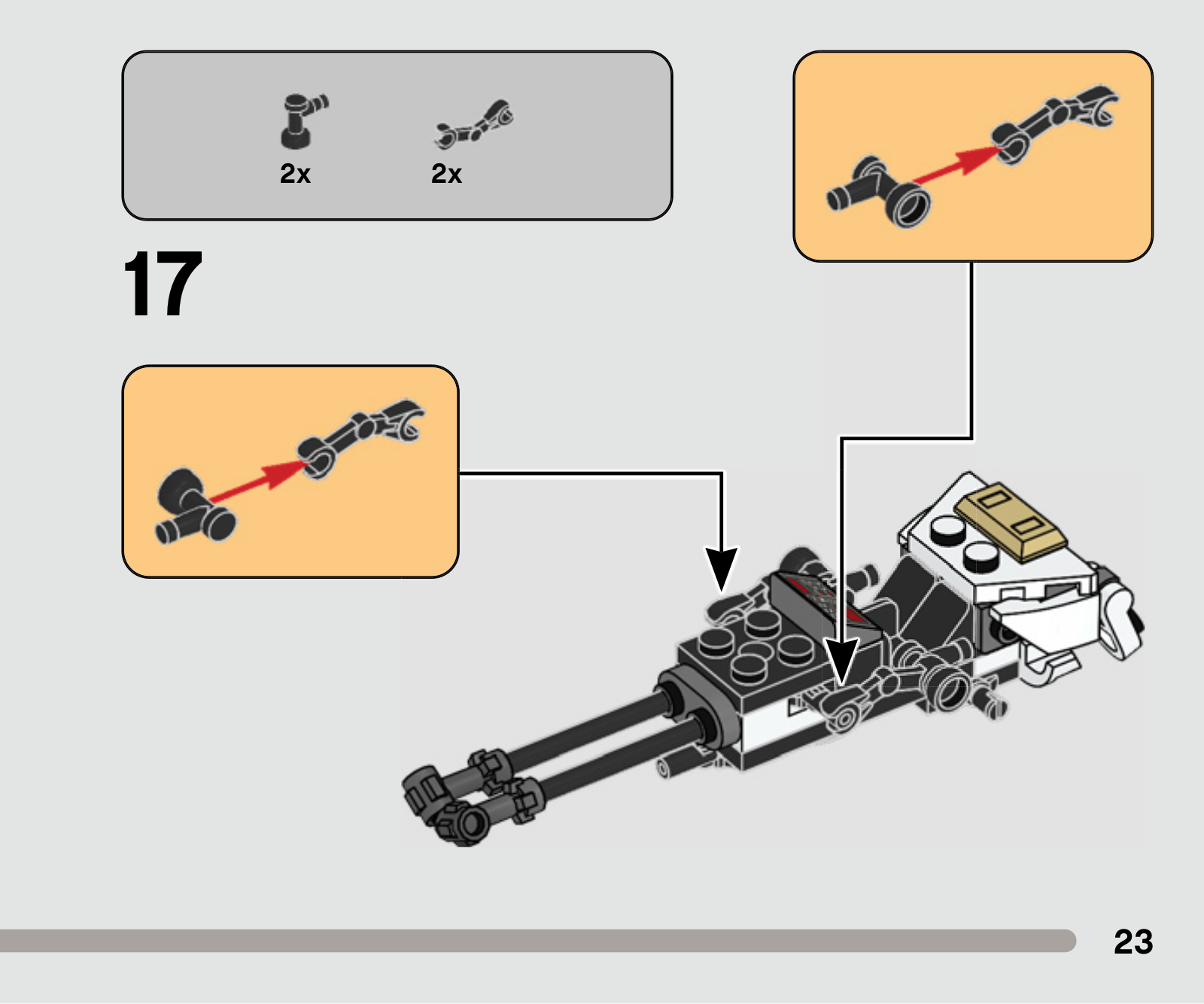 2x 2x

17

23