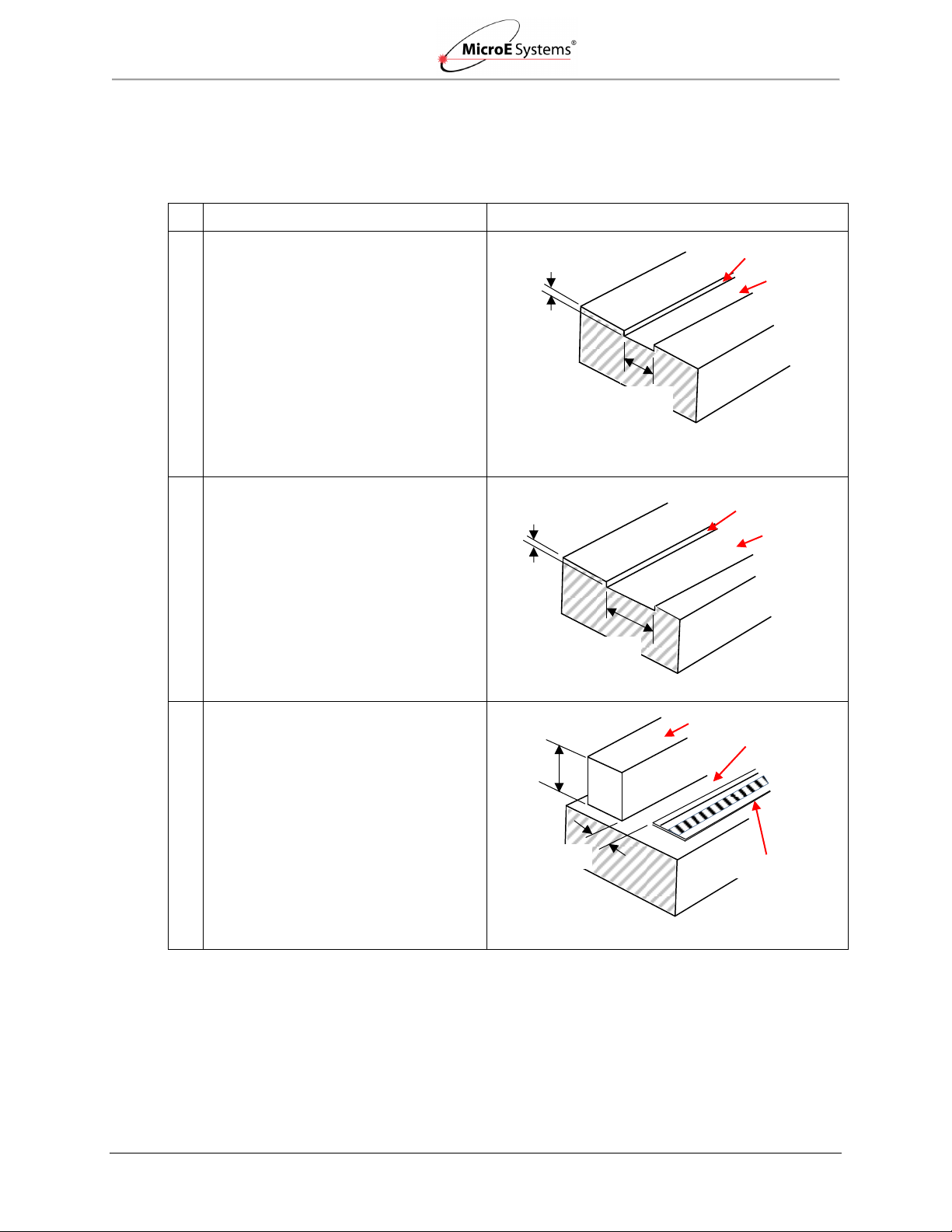 MicroE Systems®