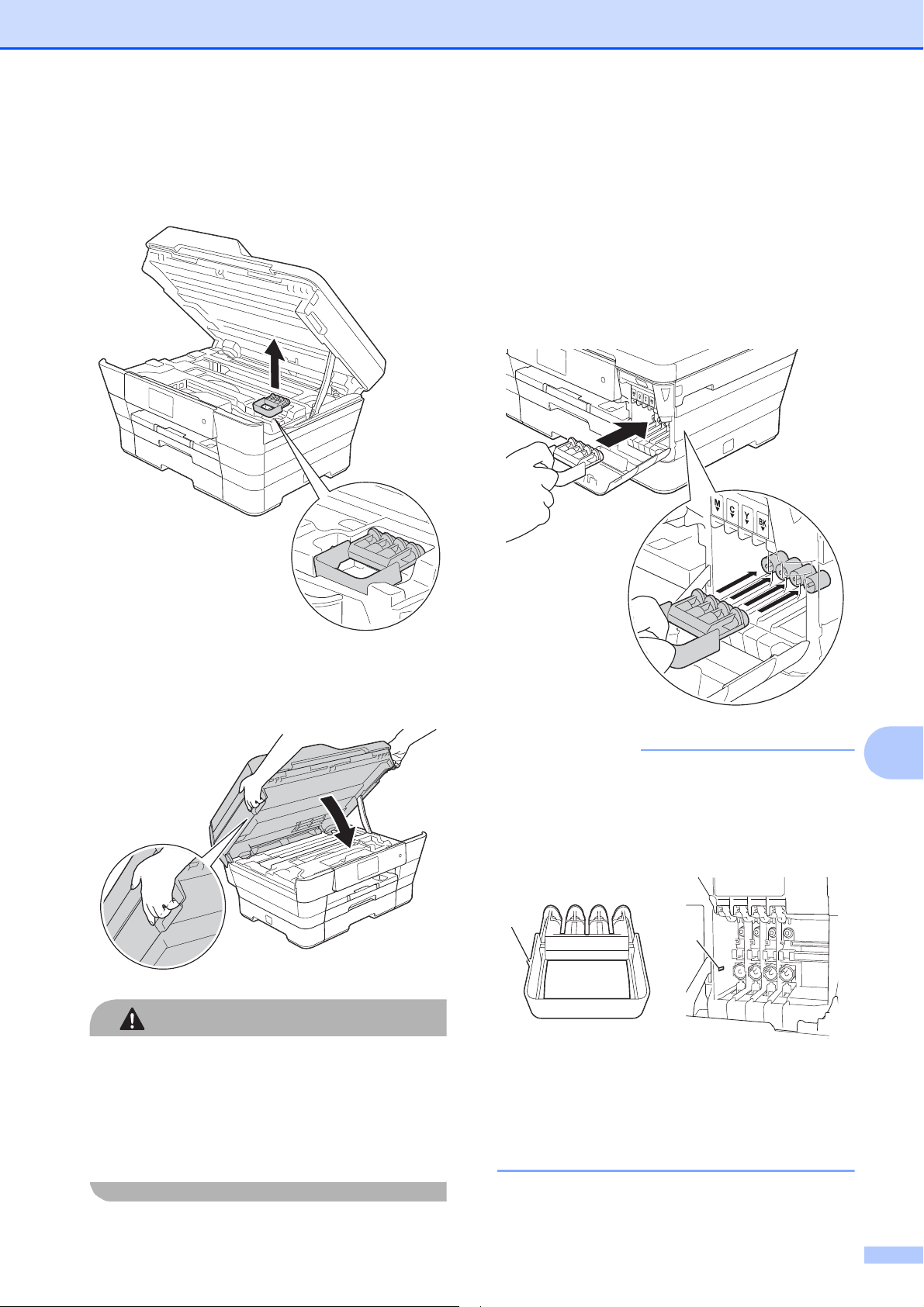 M
C
Y
BK