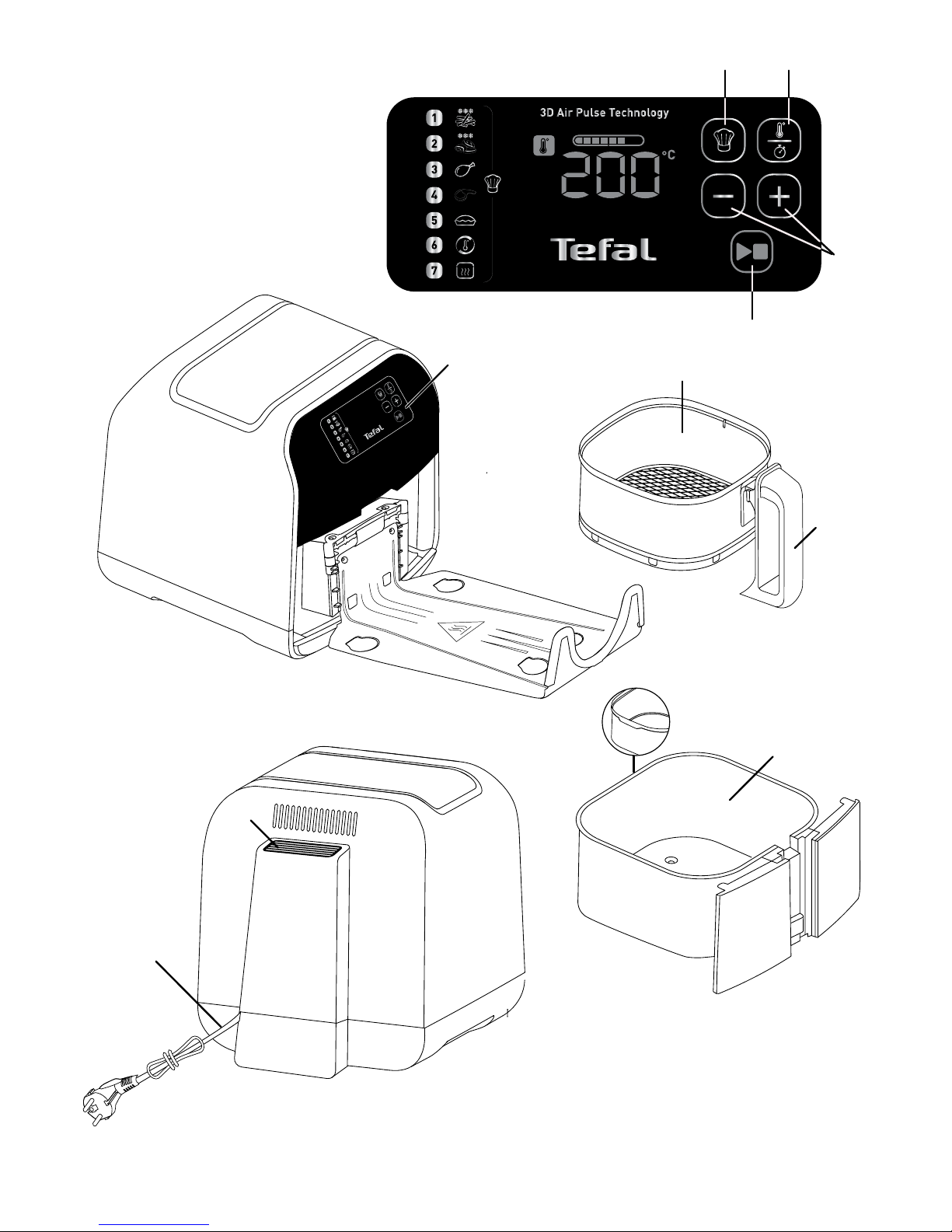 1
2
3
4
5
6
7

3D Air Pulse Technology

200 °C

Tefal

Tefal