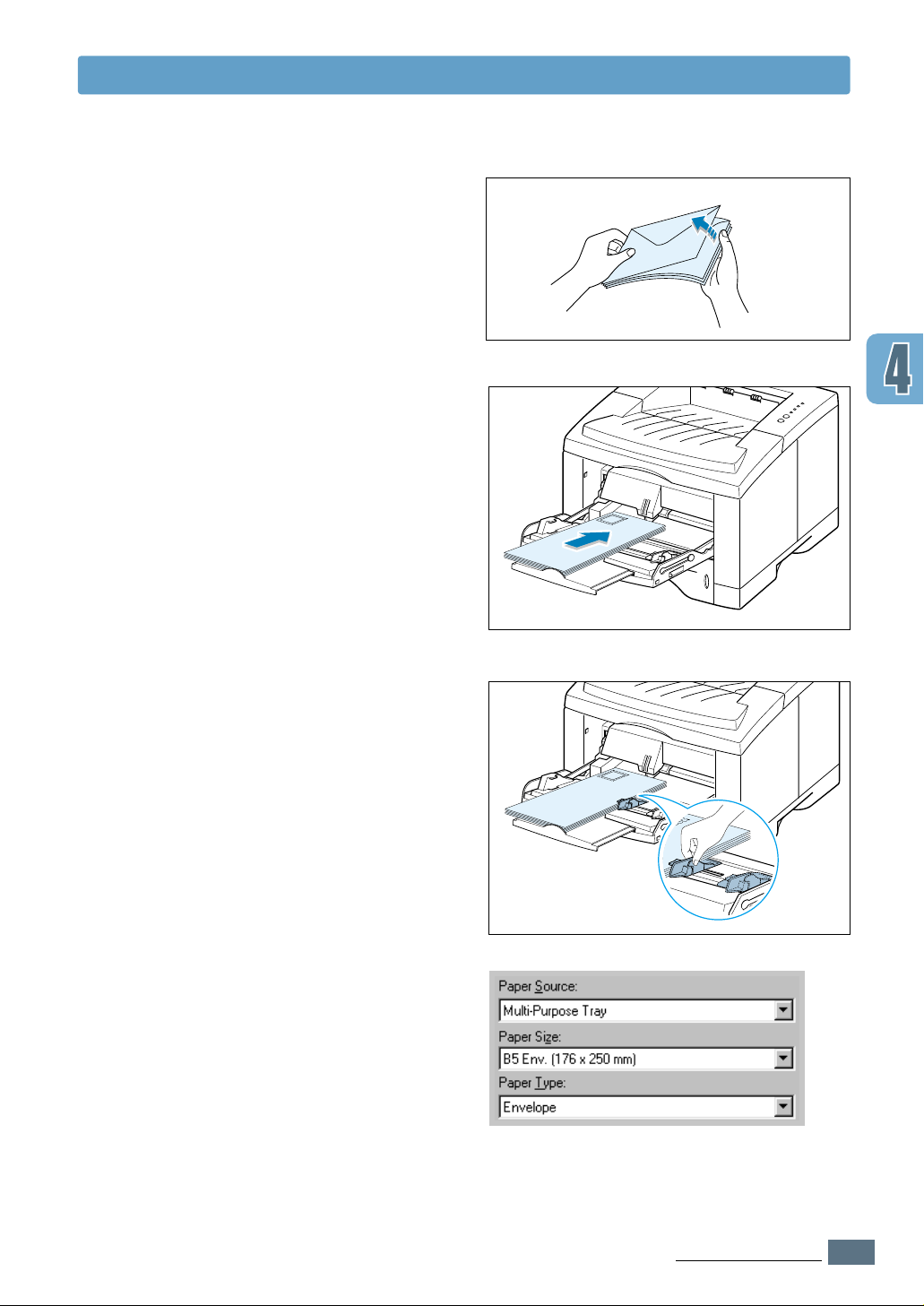 4

Paper Source:

Multi-Purpose Tray

Paper Size:

B5 Env. (176 x 250 mm)

Paper Type:

Envelope