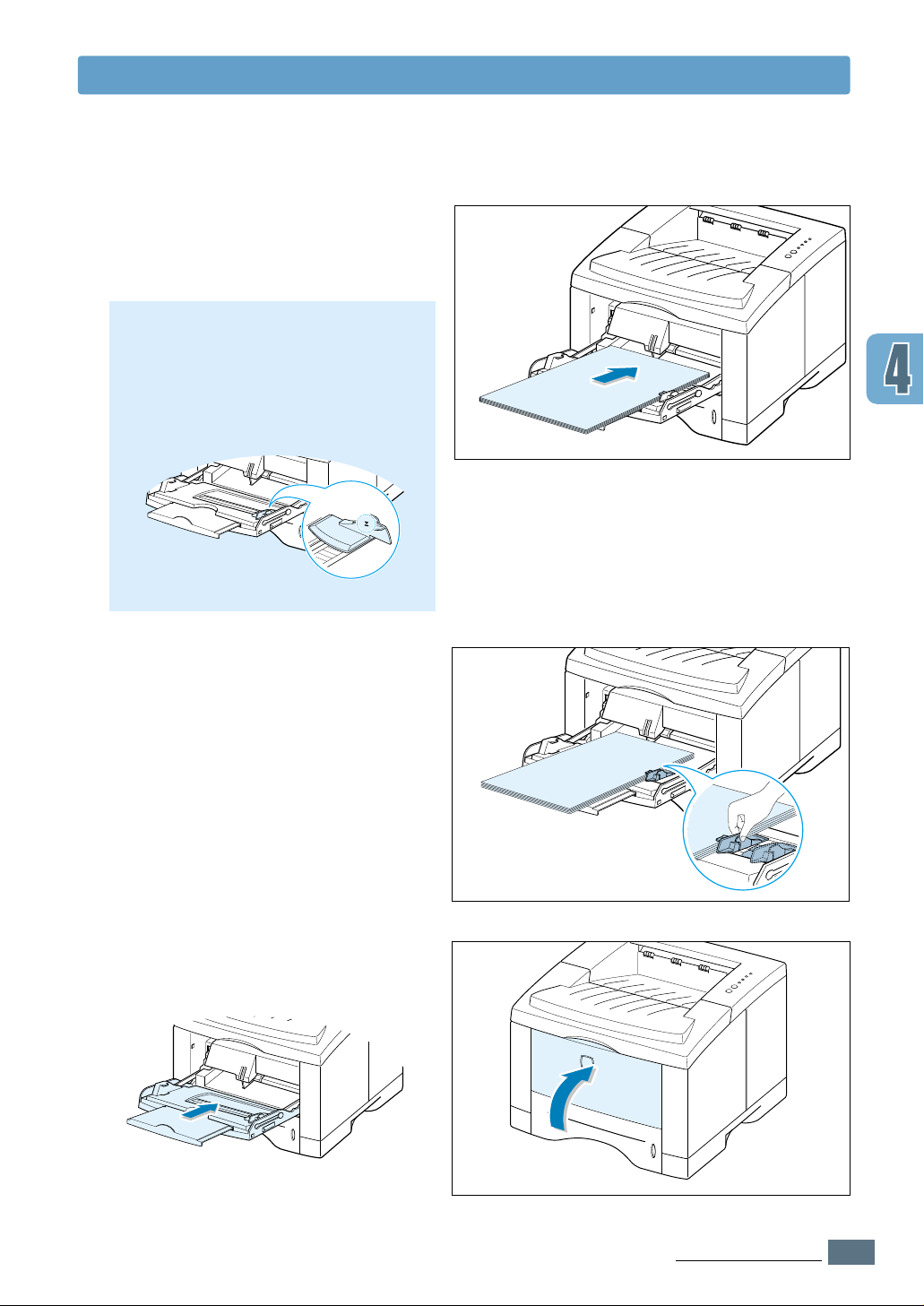 4