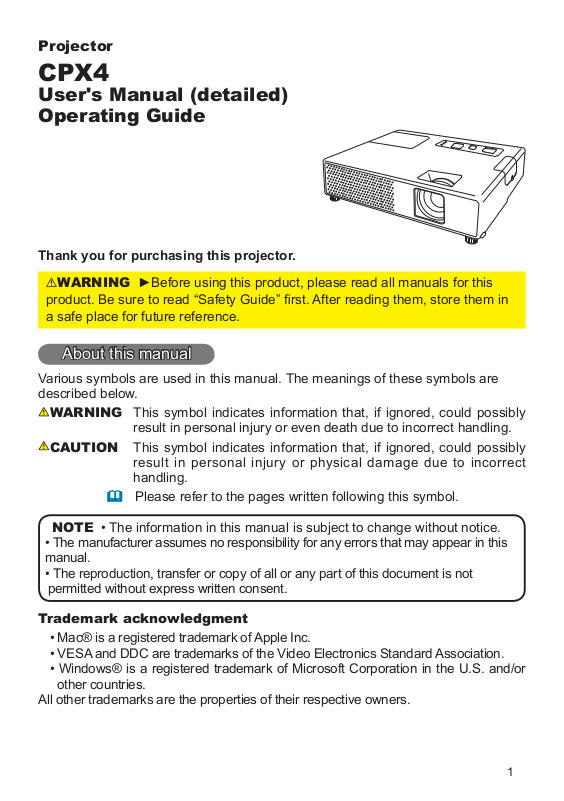 Projector
CPX4
User's Manual (detailed)
Operating Guide

Thank you for purchasing this projector.

⚠WARNING ►Before using this product, please read all manuals for this product. Be sure to read “Safety Guide” first. After reading them, store them in a safe place for future reference.

About this manual

Various symbols are used in this manual. The meanings of these symbols are described below.

⚠WARNING This symbol indicates information that, if ignored, could possibly result in personal injury or even death due to incorrect handling.

⚠CAUTION This symbol indicates information that, if ignored, could possibly result in personal injury or physical damage due to incorrect handling.

Please refer to the pages written following this symbol.

NOTE • The information in this manual is subject to change without notice.
• The manufacturer assumes no responsibility for any errors that may appear in this manual.
• The reproduction, transfer or copy of all or any part of this document is not permitted without express written consent.

Trademark acknowledgment
• Mac® is a registered trademark of Apple Inc.
• VESA and DDC are trademarks of the Video Electronics Standard Association.
• Windows® is a registered trademark of Microsoft Corporation in the U.S. and/or other countries.
All other trademarks are the properties of their respective owners.

1