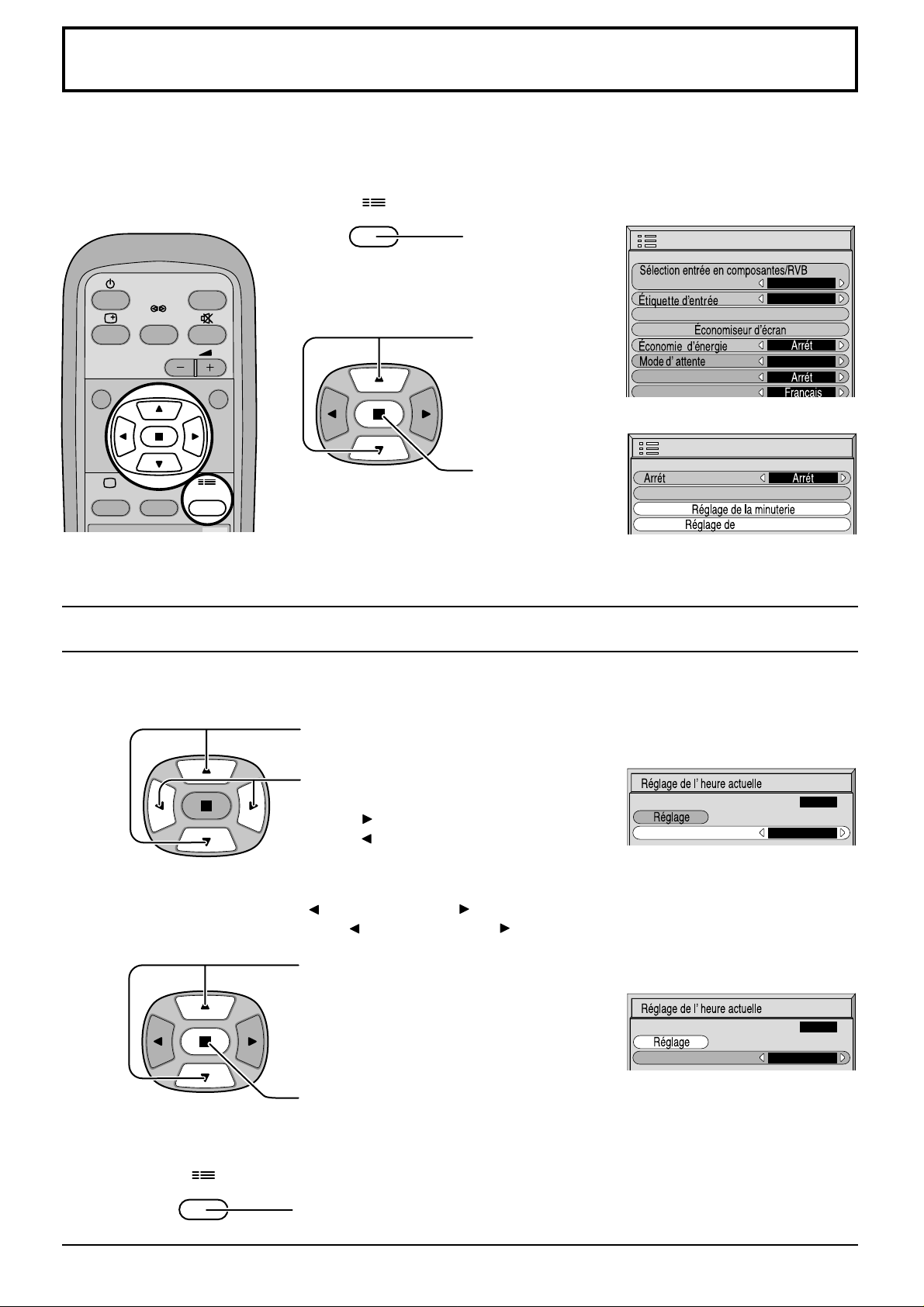 Sélection entrée en composantes/RVB

Étiquette d'entrée

Économiseur d'écran

Économie d'énergie Arrêt

Mode d' attente

Arrêt

Français

Arrêt Arrêt

Réglage de la minuterie

Réglage de

Réglage de l' heure actuelle

Réglage

Réglage de l' heure actuelle

Réglage