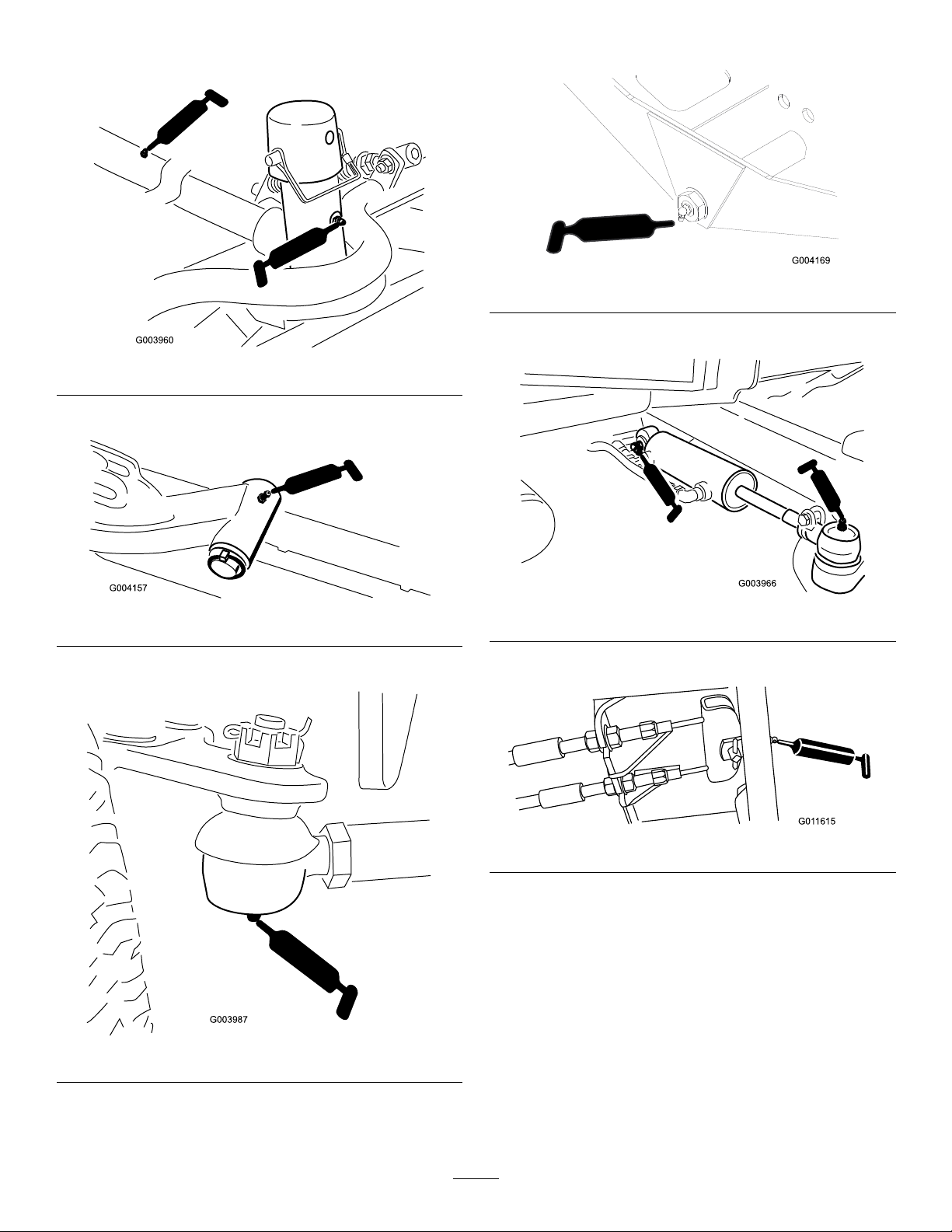 G003960

G004157

G003987

G004169

G003966

G011615