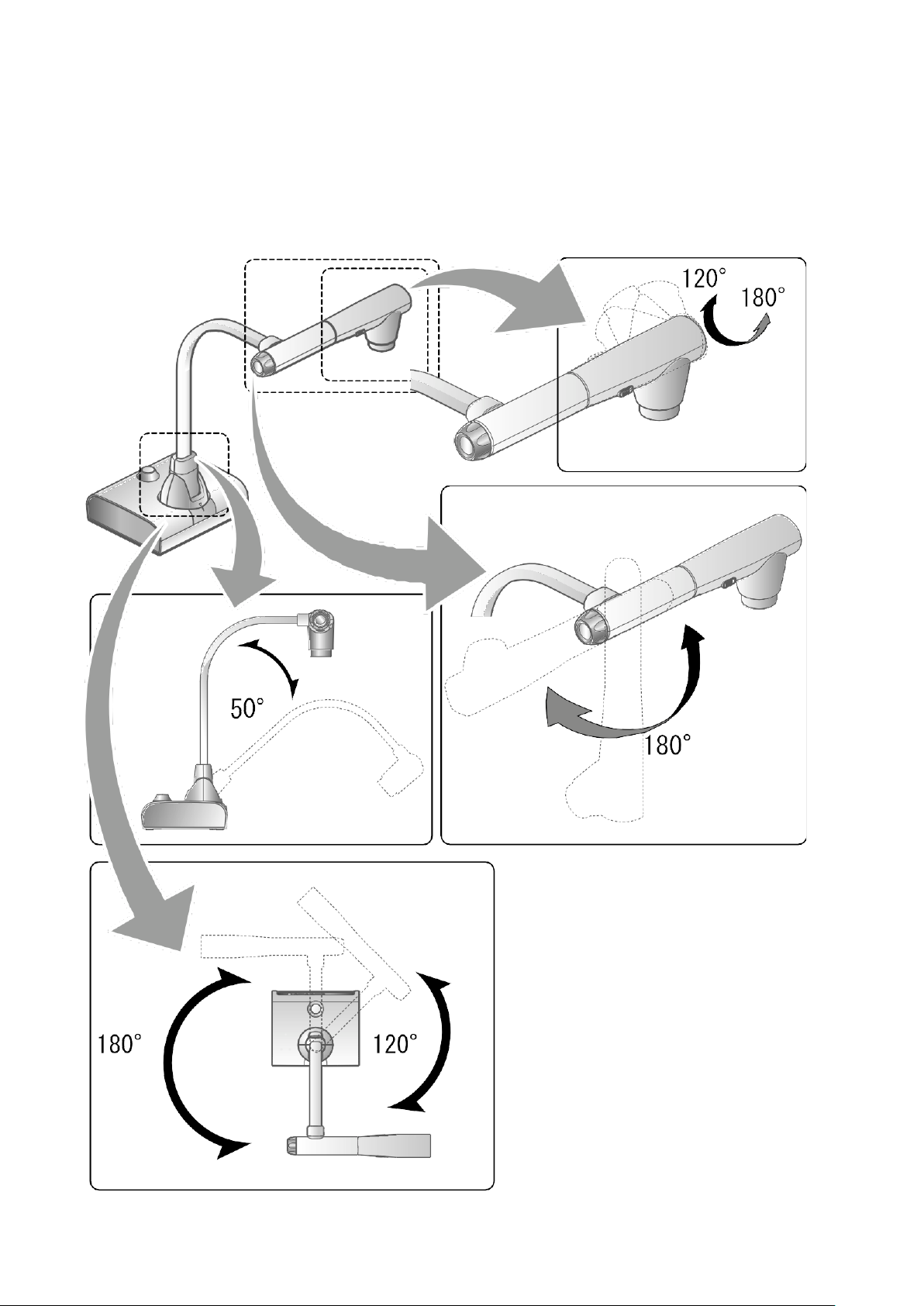 120°
180°

50°

180°

180°

120°